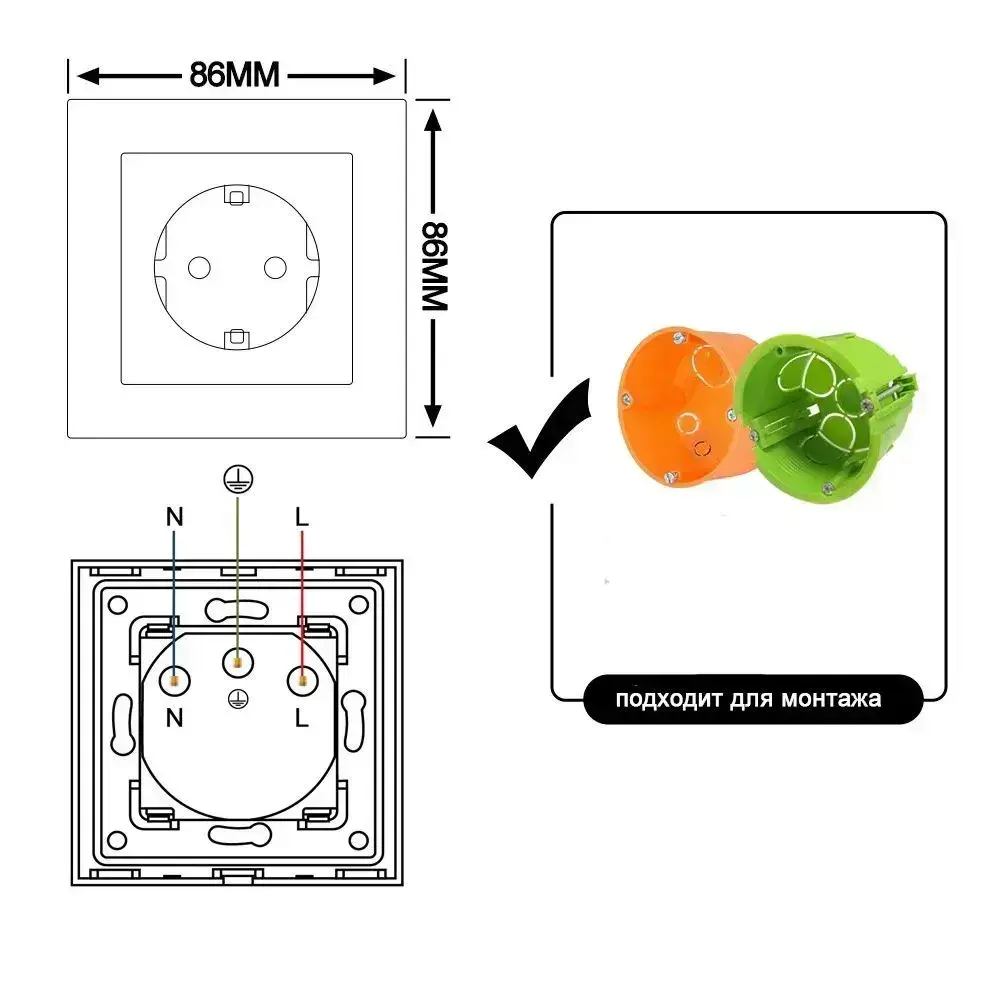 86MM

86MM

N

L

N

L

подходит для монтажа