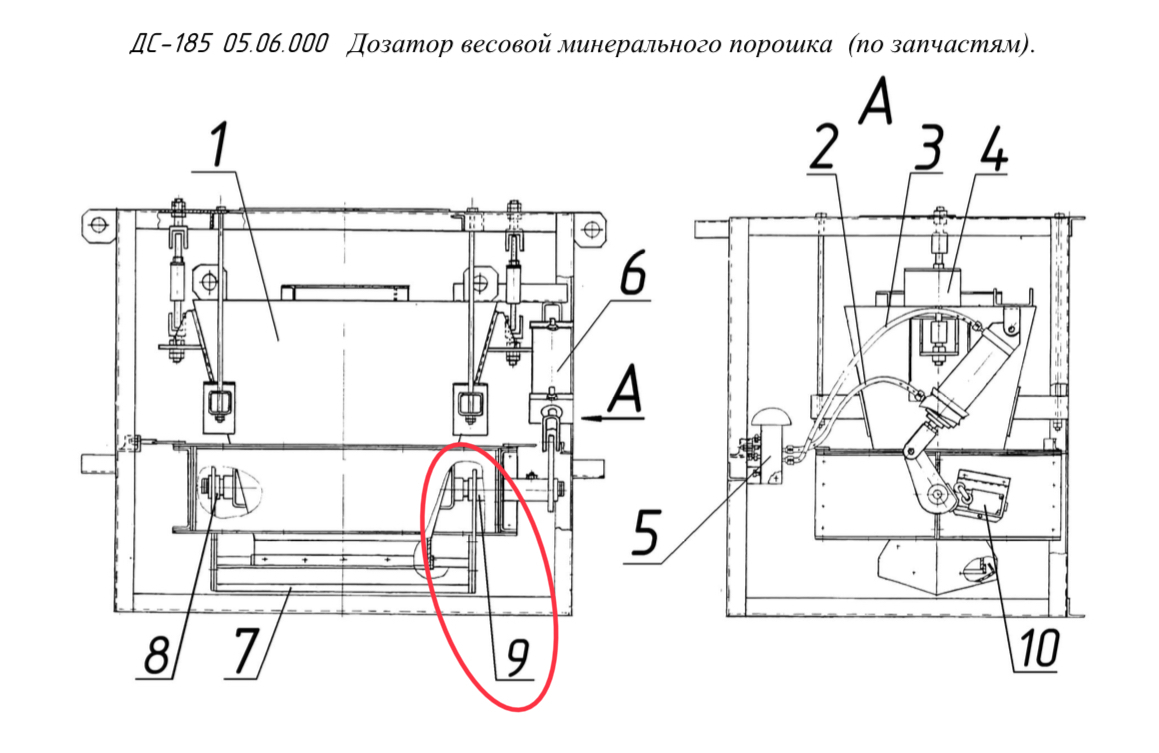 ДС-185 05.06.000 Дозатор весовой минерального порошка (по запчастям).

1

6

A

8

7

9

A

2

3

4

5

10