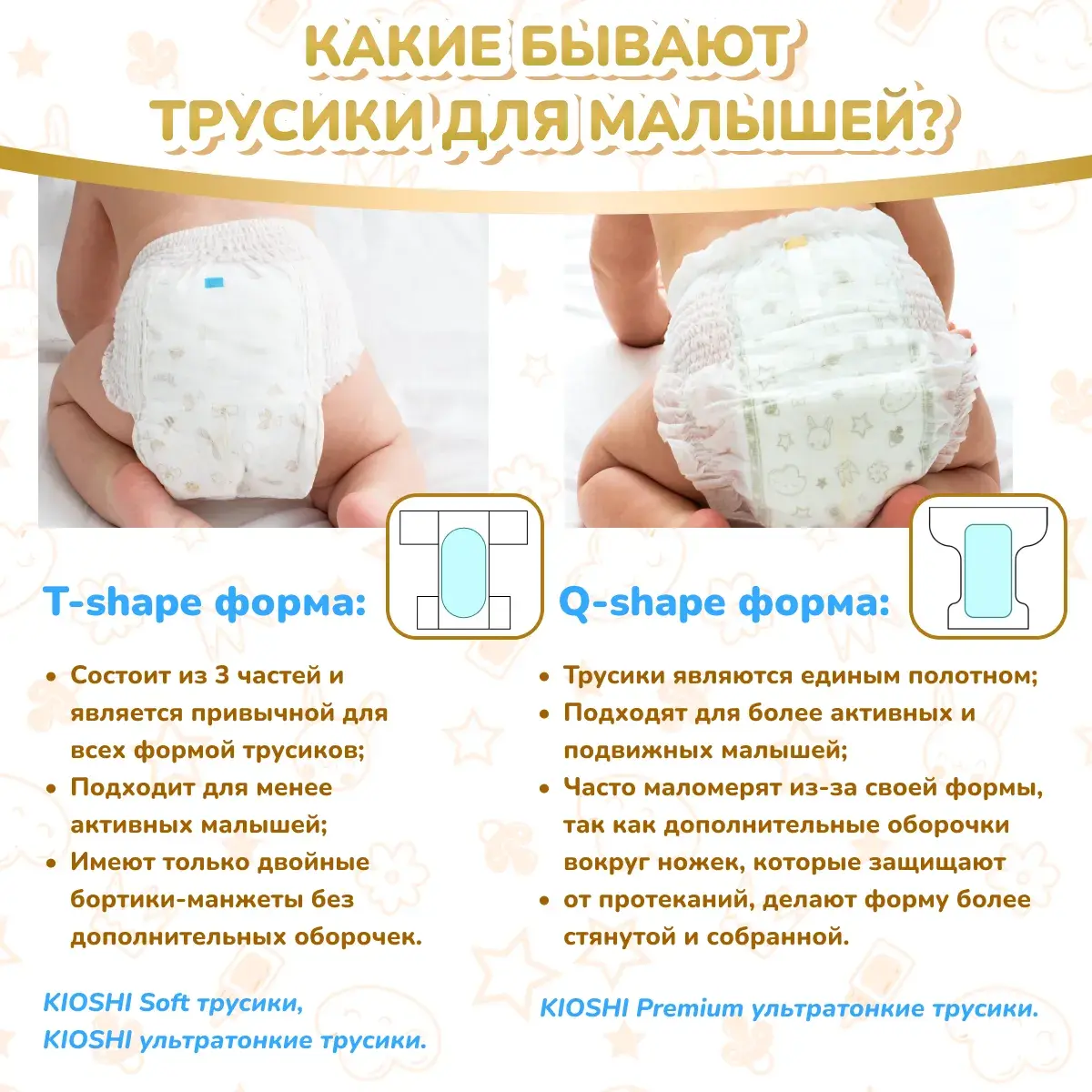 КАКИЕ БЫВАЮТ ТРУСИКИ ДЛЯ МАЛЫШЕЙ?

T-shape форма:

• Состоит из 3 частей и является привычной для всех формой трусиков;
• Подходит для менее активных малышей;
• Имеют только двойные бортики-манжеты без дополнительных оборочек.

KIOSHI Soft трусики,
KIOSHI ультратонкие трусики.

Q-shape форма:

• Трусики являются единым полотном;
• Подходят для более активных и подвижных малышей;
• Часто маломерят из-за своей формы, так как дополнительные оборочки вокруг ножек, которые защищают
• от протеканий, делают форму более стянутой и собранной.

KIOSHI Premium ультратонкие трусики.