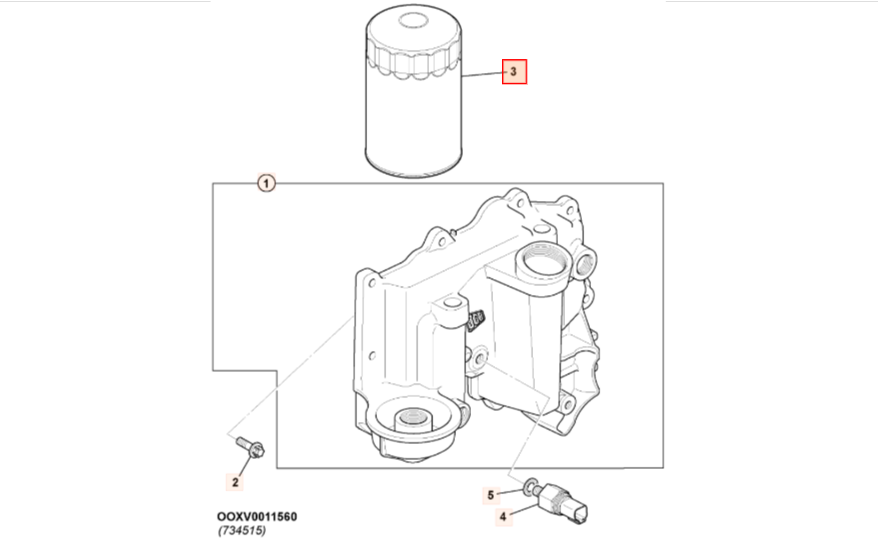 3

1

2

5

4

OOXV0011560
(734515)