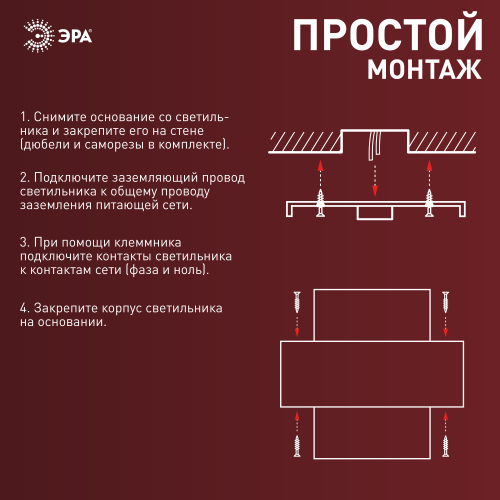 ЭРА

ПРОСТОЙ МОНТАЖ

1. Снимите основание со светильника и закрепите его на стене (дюбели и саморезы в комплекте).

2. Подключите заземляющий провод светильника к общему проводу заземления питающей сети.

3. При помощи клеммника подключите контакты светильника к контактам сети (фаза и ноль).

4. Закрепите корпус светильника на основании.