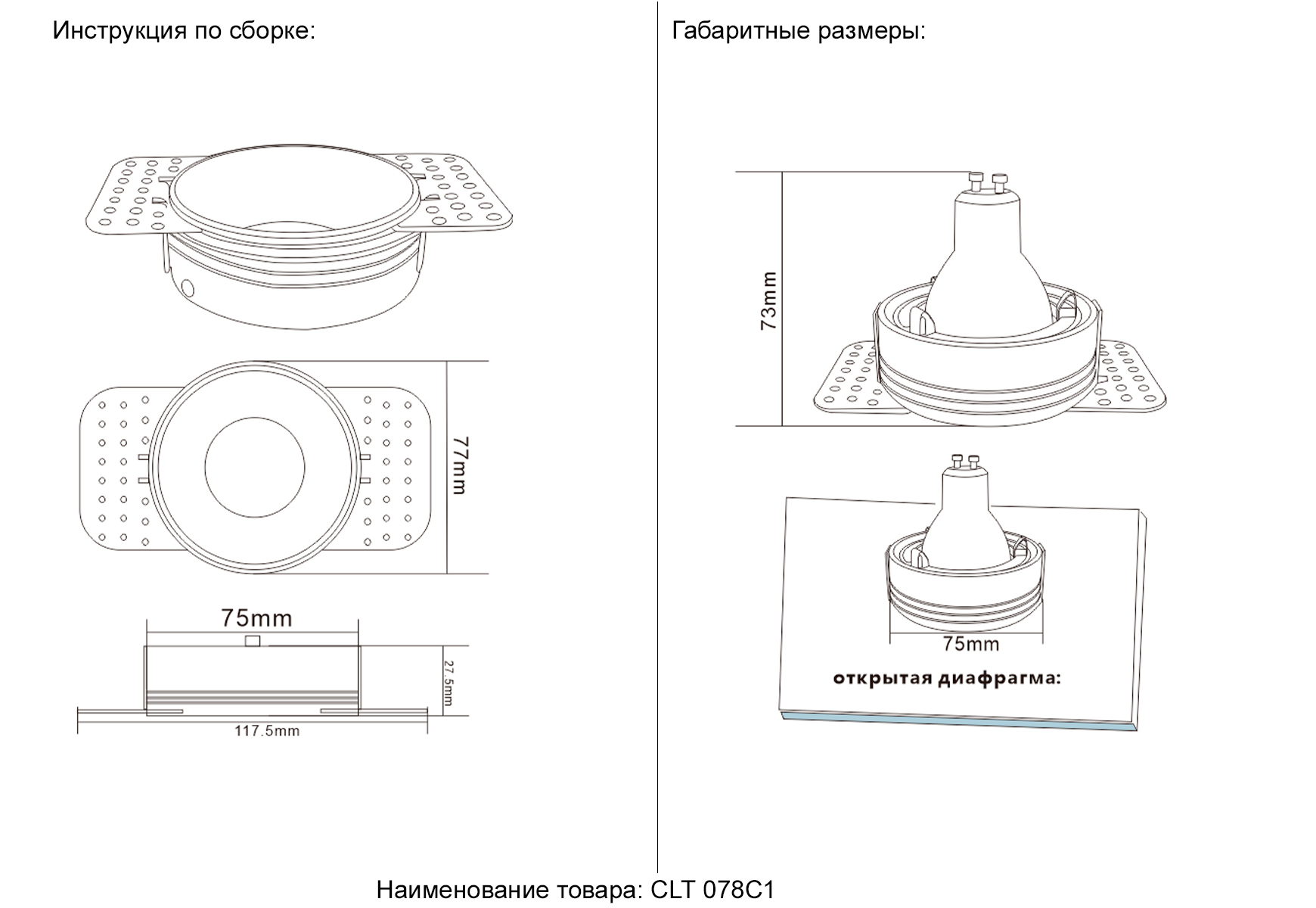 Инструкция по сборке:

77mm

75mm

27.5mm

117.5mm

Габаритные размеры:

73mm

75mm

открытая диафрагма:

Наименование товара: CLT 078C1