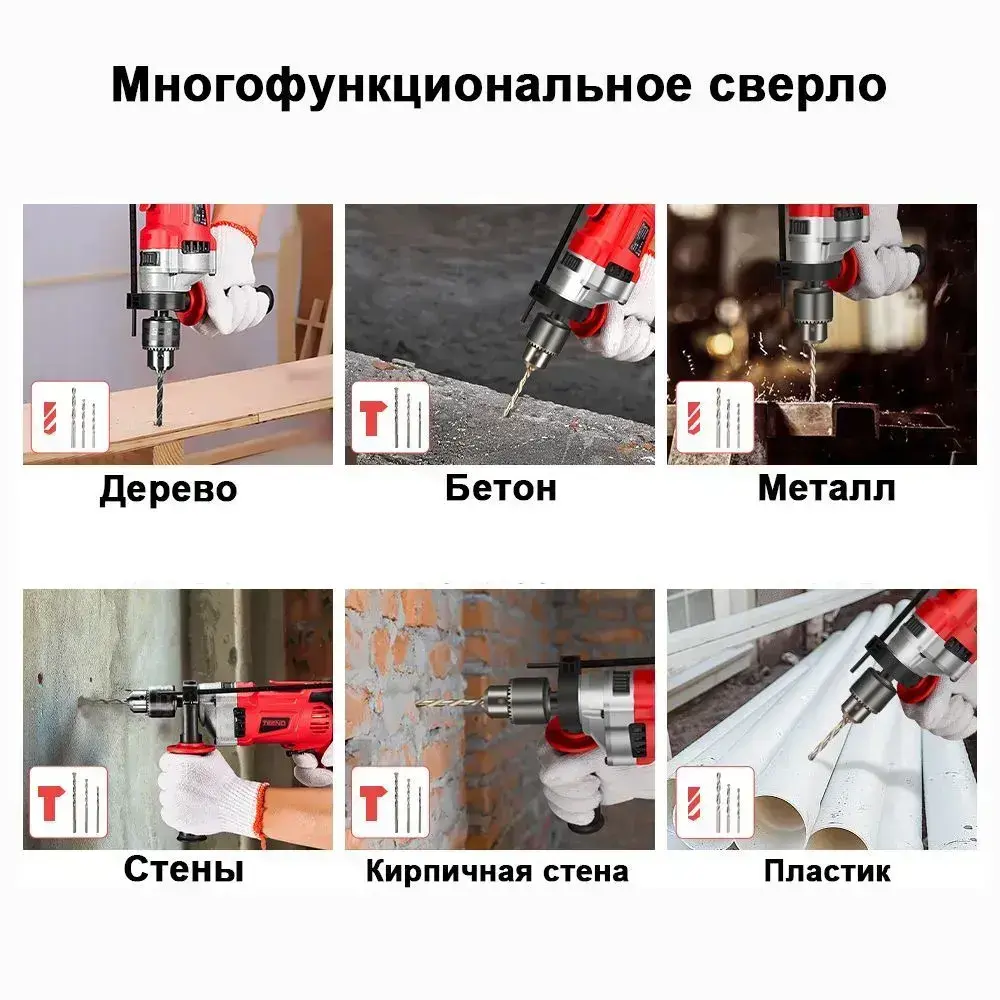 Многофункциональное сверло

Дерево

Бетон

Металл

Стены

Кирпичная стена

Пластик