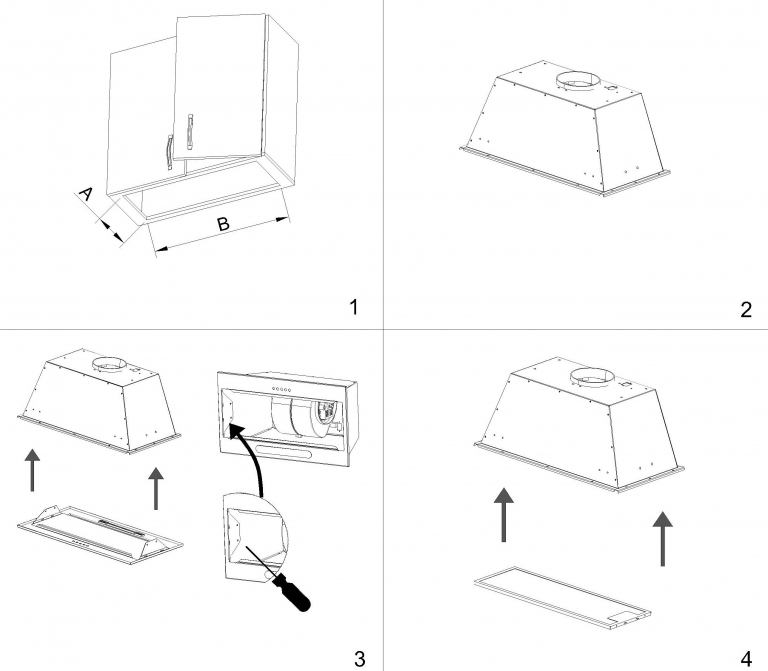 A
B
1
2
3
4