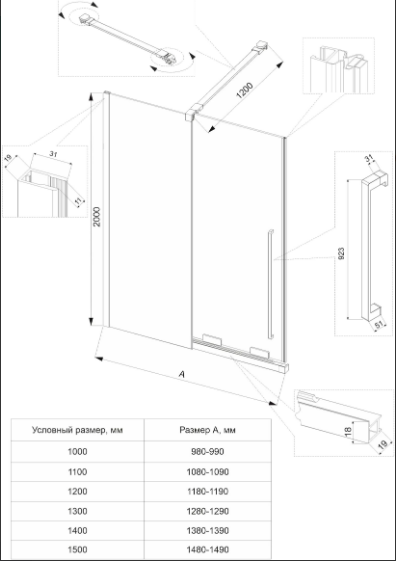 1200

19
31
11

2000

31
923
51

A

18
19

| Условный размер, мм | Размер А, мм |
|---|---|
| 1000 | 980-990 |
| 1100 | 1080-1090 |
| 1200 | 1180-1190 |
| 1300 | 1280-1290 |
| 1400 | 1380-1390 |
| 1500 | 1480-1490 |