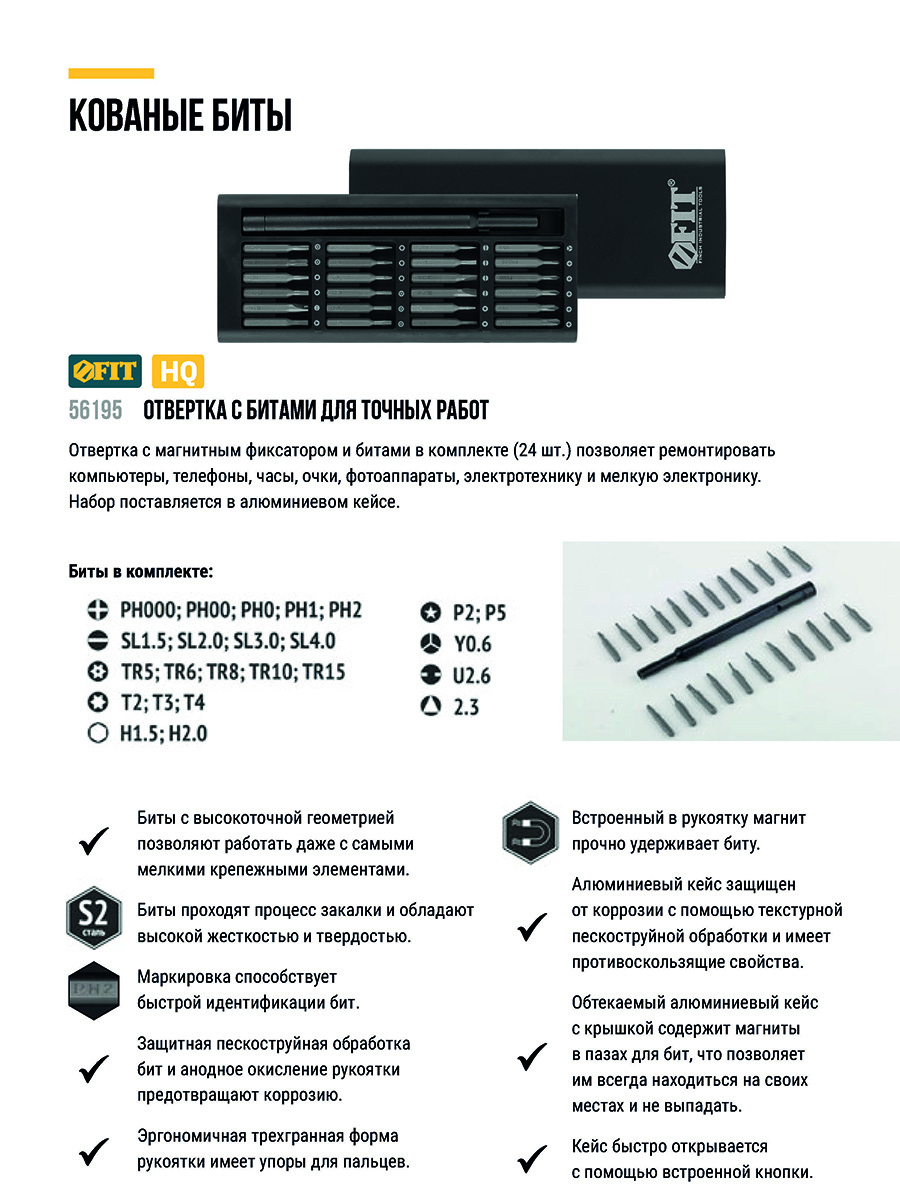 КОВАНЫЕ БИТЫ

FIT
FINCH INDUSTRIAL TOOLS

FIT HQ

56195 ОТВЕРТКА С БИТАМИ ДЛЯ ТОЧНЫХ РАБОТ

Отвертка с магнитным фиксатором и битами в комплекте (24 шт.) позволяет ремонтировать компьютеры, телефоны, часы, очки, фотоаппараты, электротехнику и мелкую электронику. Набор поставляется в алюминиевом кейсе.

Биты в комплекте:

PH000; PH00; PH0; PH1; PH2
SL1.5; SL2.0; SL3.0; SL4.0
TR5; TR6; TR8; TR10; TR15
T2; T3; T4
H1.5; H2.0
P2; P5
Y0.6
U2.6
2.3

Биты с высокоточной геометрией позволяют работать даже с самыми мелкими крепежными элементами.

S2 сталь
Биты проходят процесс закалки и обладают высокой жесткостью и твердостью.

PH2
Маркировка способствует быстрой идентификации бит.

Защитная пескоструйная обработка бит и анодное окисление рукоятки предотвращают коррозию.

Эргономичная трехгранная форма рукоятки имеет упоры для пальцев.

Встроенный в рукоятку магнит прочно удерживает биту.

Алюминиевый кейс защищен от коррозии с помощью текстурной пескоструйной обработки и имеет противоскользящие свойства.

Обтекаемый алюминиевый кейс с крышкой содержит магниты в пазах для бит, что позволяет им всегда находиться на своих местах и не выпадать.

Кейс быстро открывается с помощью встроенной кнопки.