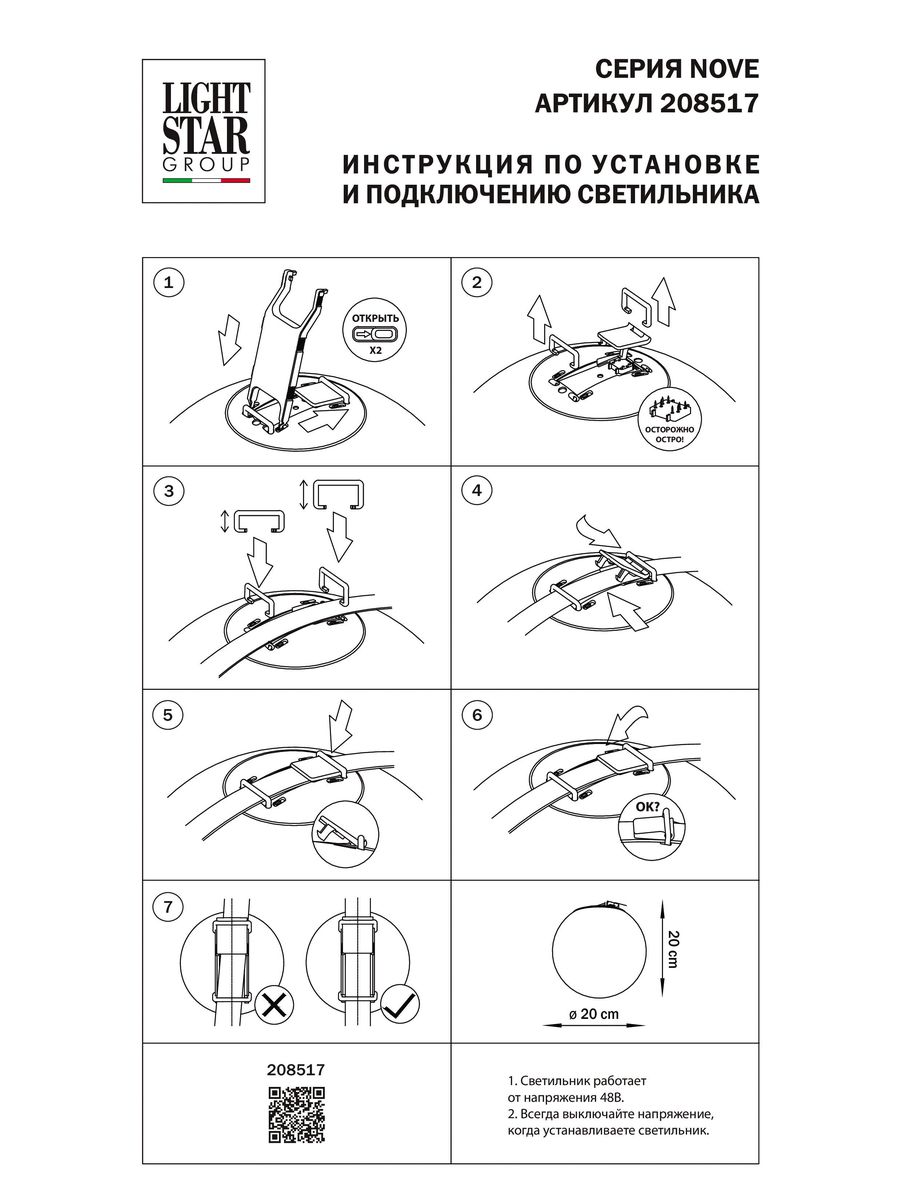 LIGHT STAR GROUP

СЕРИЯ NOVE
АРТИКУЛ 208517

ИНСТРУКЦИЯ ПО УСТАНОВКЕ
И ПОДКЛЮЧЕНИЮ СВЕТИЛЬНИКА

1

ОТКРЫТЬ
X2

2

ОСТОРОЖНО
ОСТРО!

3

4

5

6

OK?

7

20 cm

ø 20 cm

208517

1. Светильник работает от напряжения 48В.
2. Всегда выключайте напряжение, когда устанавливаете светильник.