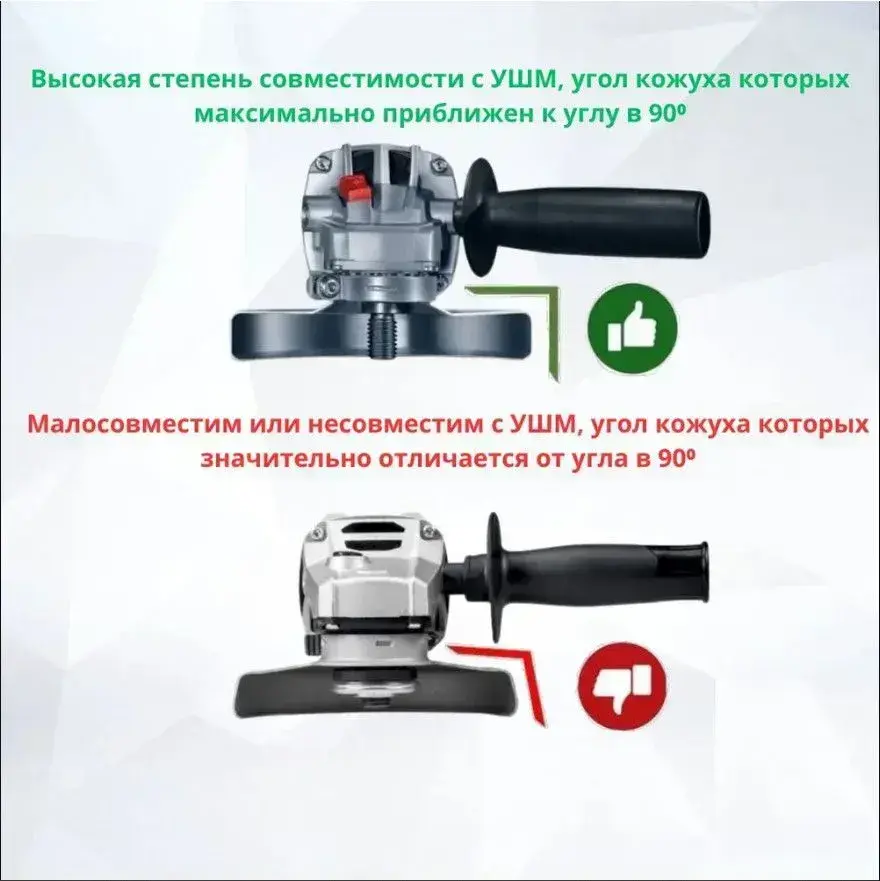 Высокая степень совместимости с УШМ, угол кожуха которых максимально приближен к углу в 90º

Малосовместим или несовместим с УШМ, угол кожуха которых значительно отличается от угла в 90º