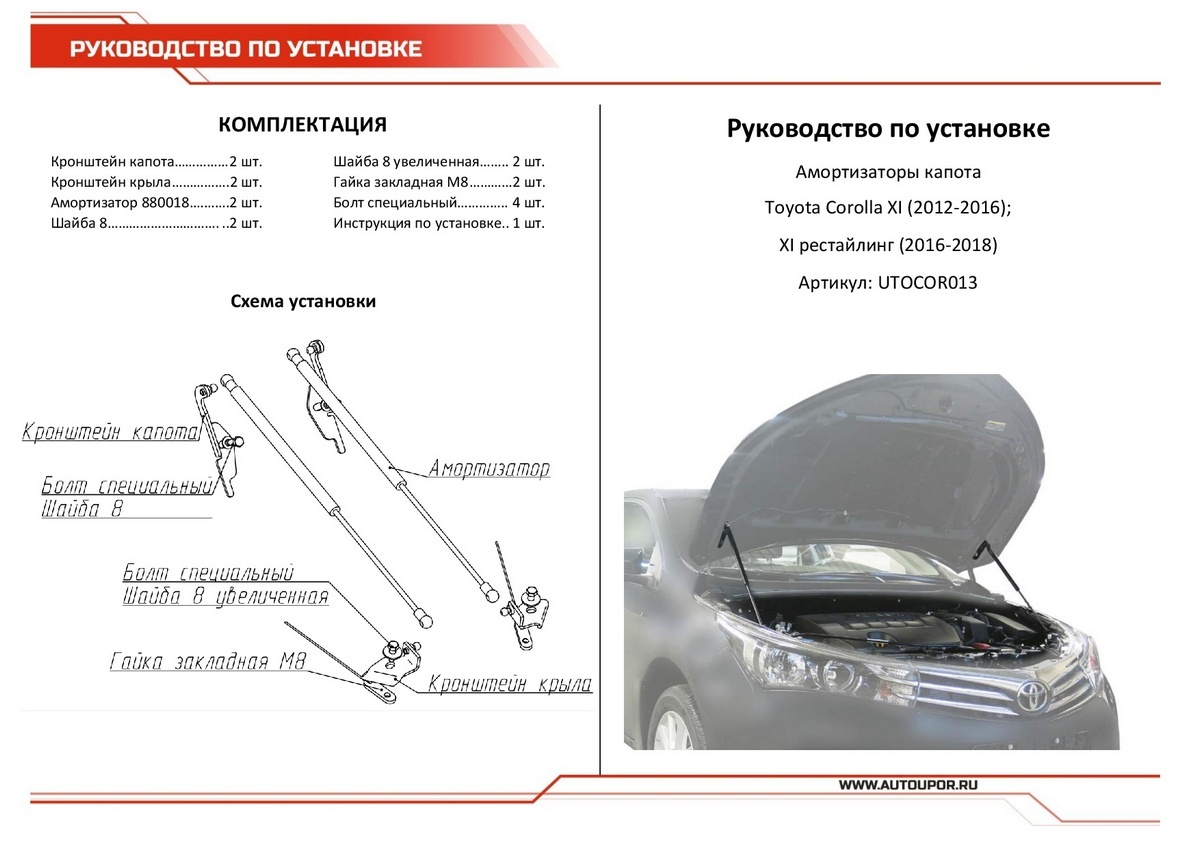 РУКОВОДСТВО ПО УСТАНОВКЕ

КОМПЛЕКТАЦИЯ

Кронштейн капота...............2 шт.
Кронштейн крыла................2 шт.
Амортизатор 880018...........2 шт.
Шайба 8............................... ..2 шт.

Шайба 8 увеличенная........ 2 шт.
Гайка закладная М8............2 шт.
Болт специальный.............. 4 шт.
Инструкция по установке.. 1 шт.

Схема установки

Кронштейн капота
Болт специальный
Шайба 8
Амортизатор
Болт специальный
Шайба 8 увеличенная
Гайка закладная М8
Кронштейн крыла

Руководство по установке

Амортизаторы капота

Toyota Corolla XI (2012-2016);

XI рестайлинг (2016-2018)

Артикул: UTOCOR013

WWW.AUTOUPOR.RU