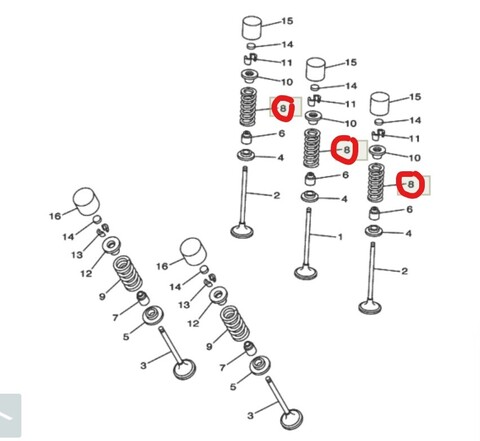 15
14
11
10
8
6
4
2
15
14
11
10
8
6
4
1
15
14
11
10
8
6
4
2
16
14
13
12
9
7
5
3
16
14
13
12
9
7
5
3