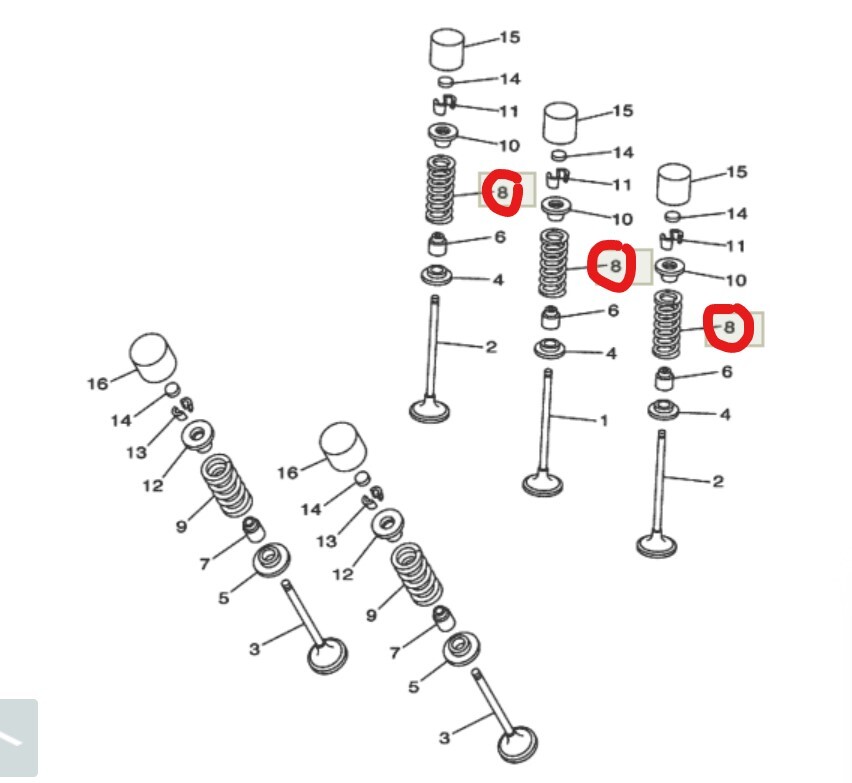 15
14
11
10
8
6
4
2
15
14
11
10
8
6
4
1
15
14
11
10
8
6
4
2
16
14
13
12
9
7
5
3
16
14
13
12
9
7
5
3