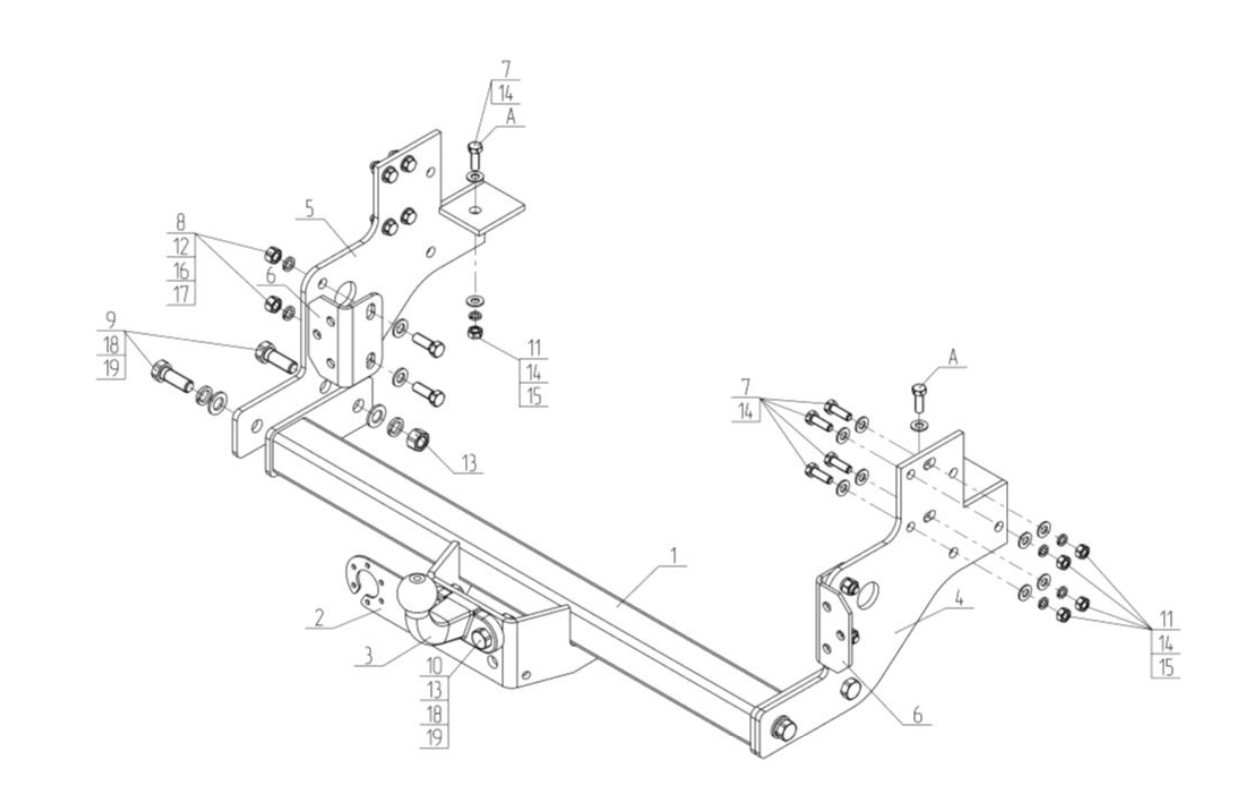 7
14
A
5
8
12
16
17
6
9
18
19
11
14
15
13
A
7
14
1
2
3
10
13
18
19
4
6
11
14
15