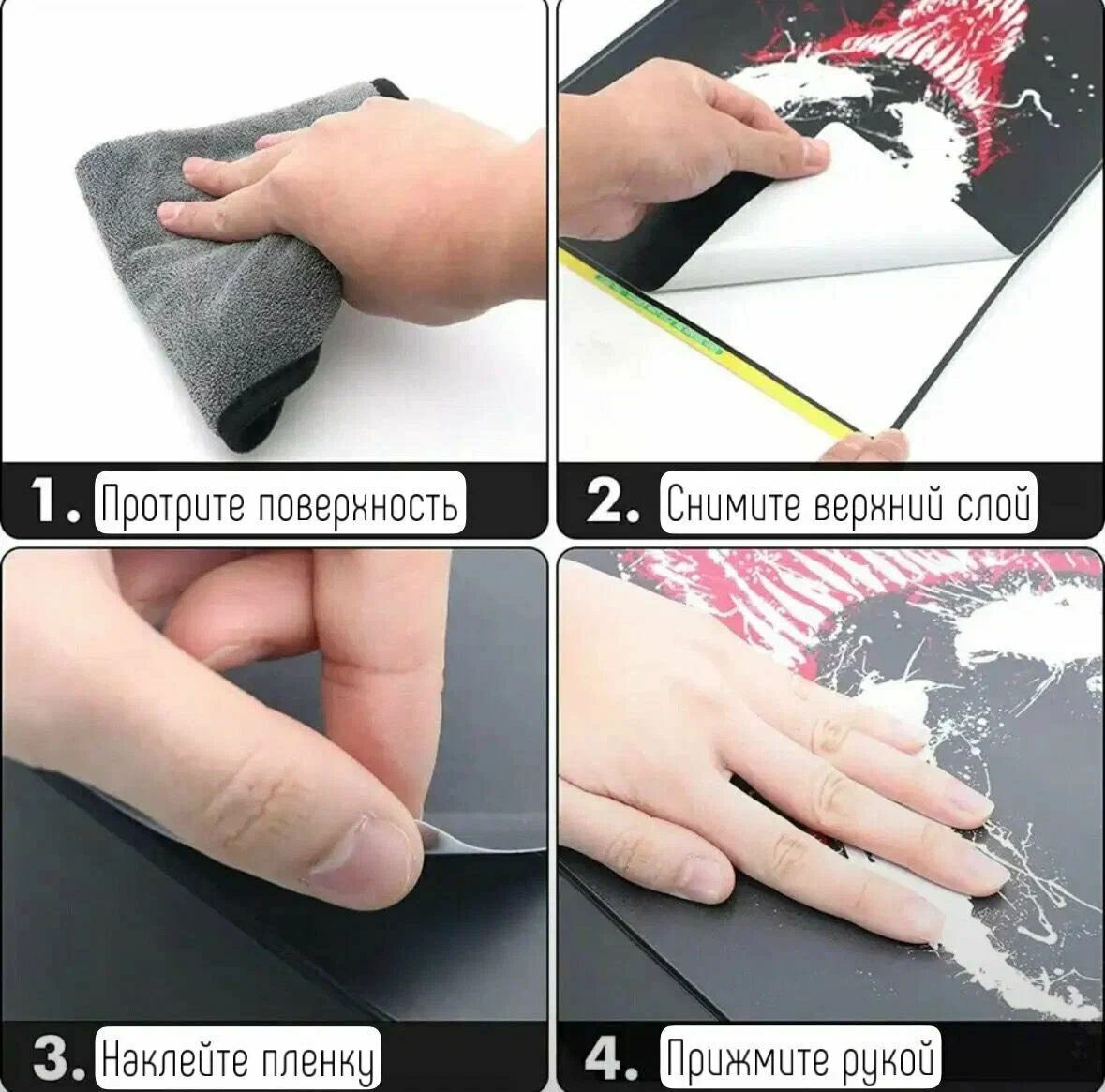 1. Протрите поверхность

2. Снимите верхний слой

3. Наклейте пленку

4. Прижмите рукой