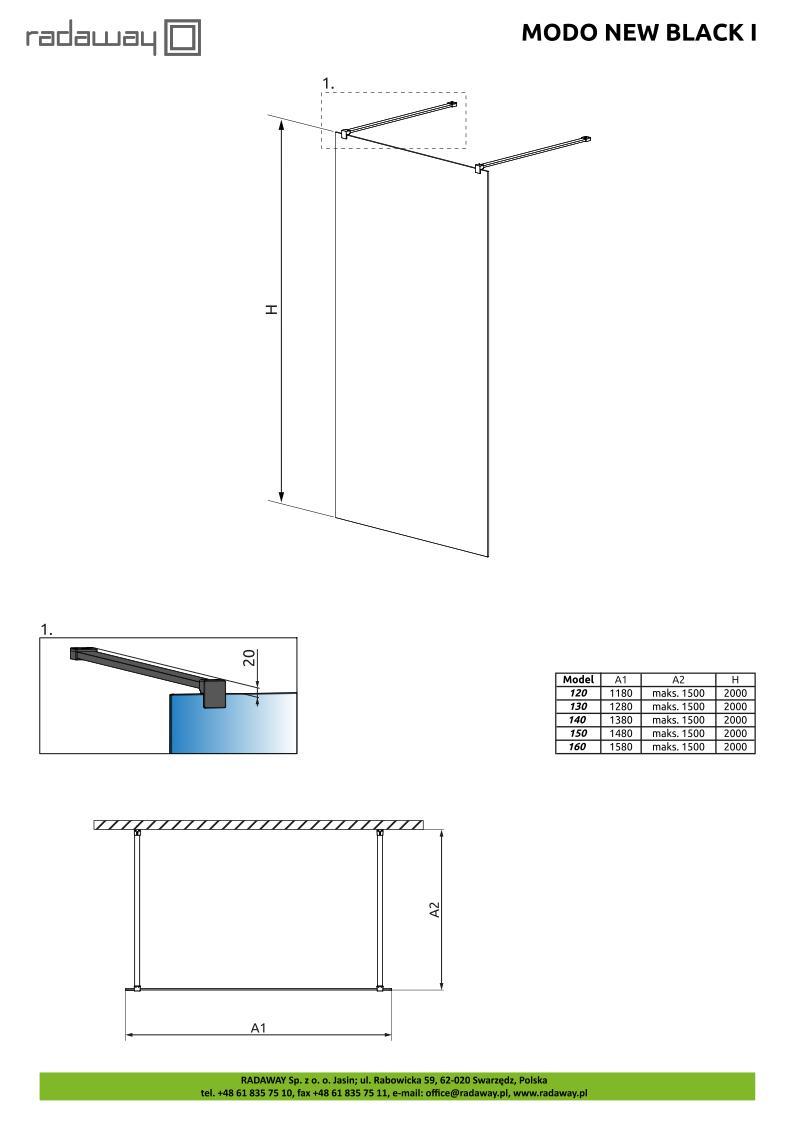 radaway

MODO NEW BLACK I

1.

H

1.

20

| Model | A1 | A2 | H |
|---|---|---|---|
| 120 | 1180 | maks. 1500 | 2000 |
| 130 | 1280 | maks. 1500 | 2000 |
| 140 | 1380 | maks. 1500 | 2000 |
| 150 | 1480 | maks. 1500 | 2000 |
| 160 | 1580 | maks. 1500 | 2000 |

A2

A1

RADAWAY Sp. z o. o. Jasin; ul. Rabowicka 59, 62-020 Swarzędz, Polska
tel. +48 61 835 75 10, fax +48 61 835 75 11, e-mail: office@radaway.pl, www.radaway.pl