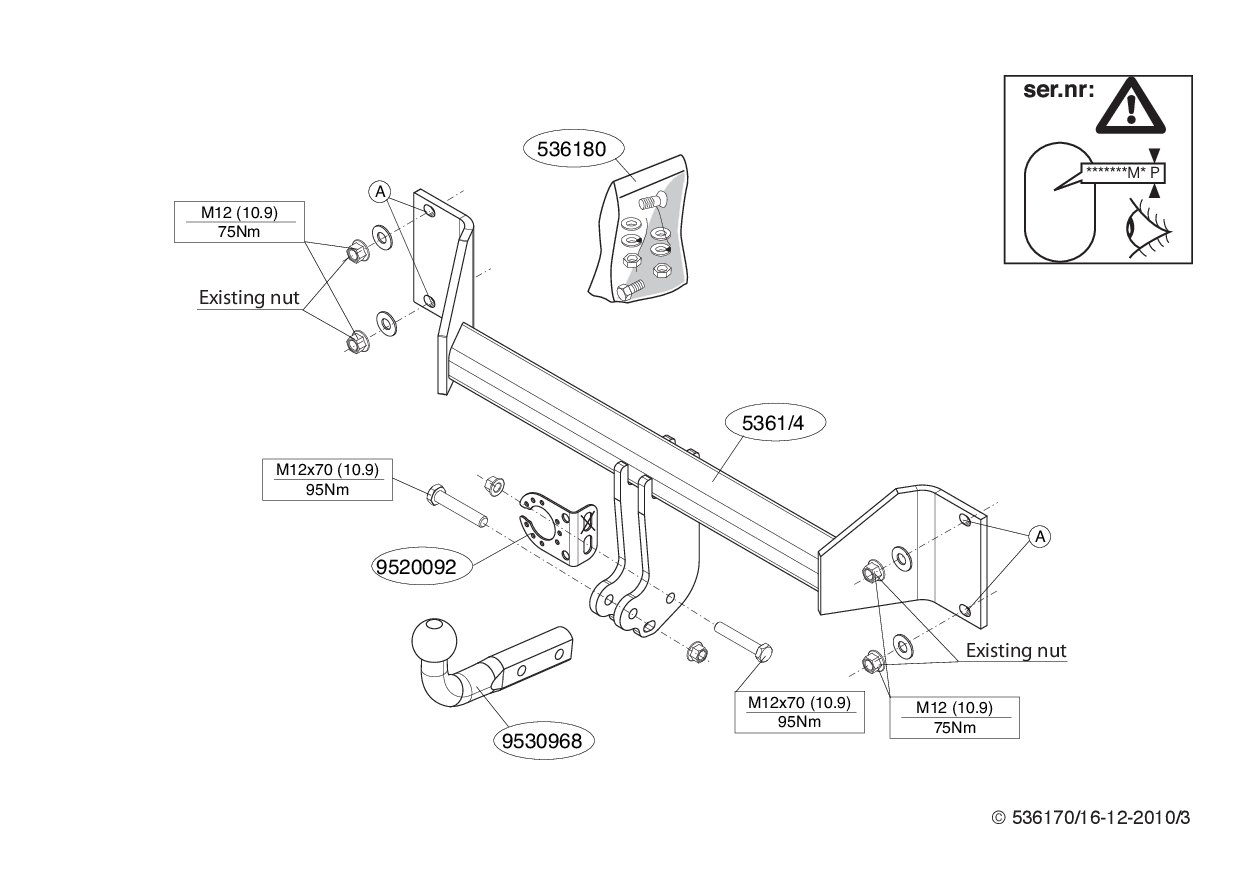 ser.nr:

*******M* P

536180

A

M12 (10.9)
75Nm

Existing nut

5361/4

M12x70 (10.9)
95Nm

9520092

A

Existing nut

9530968

M12x70 (10.9)
95Nm

M12 (10.9)
75Nm

© 536170/16-12-2010/3