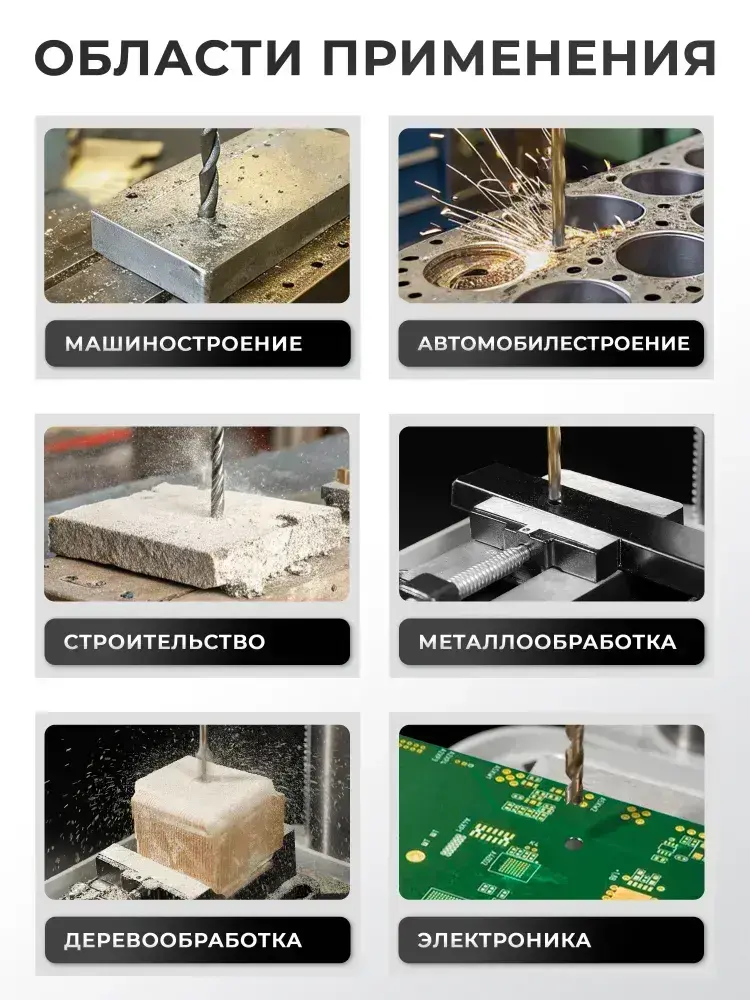 ОБЛАСТИ ПРИМЕНЕНИЯ

МАШИНОСТРОЕНИЕ

АВТОМОБИЛЕСТРОЕНИЕ

СТРОИТЕЛЬСТВО

МЕТАЛЛООБРАБОТКА

ДЕРЕВООБРАБОТКА

ЭЛЕКТРОНИКА