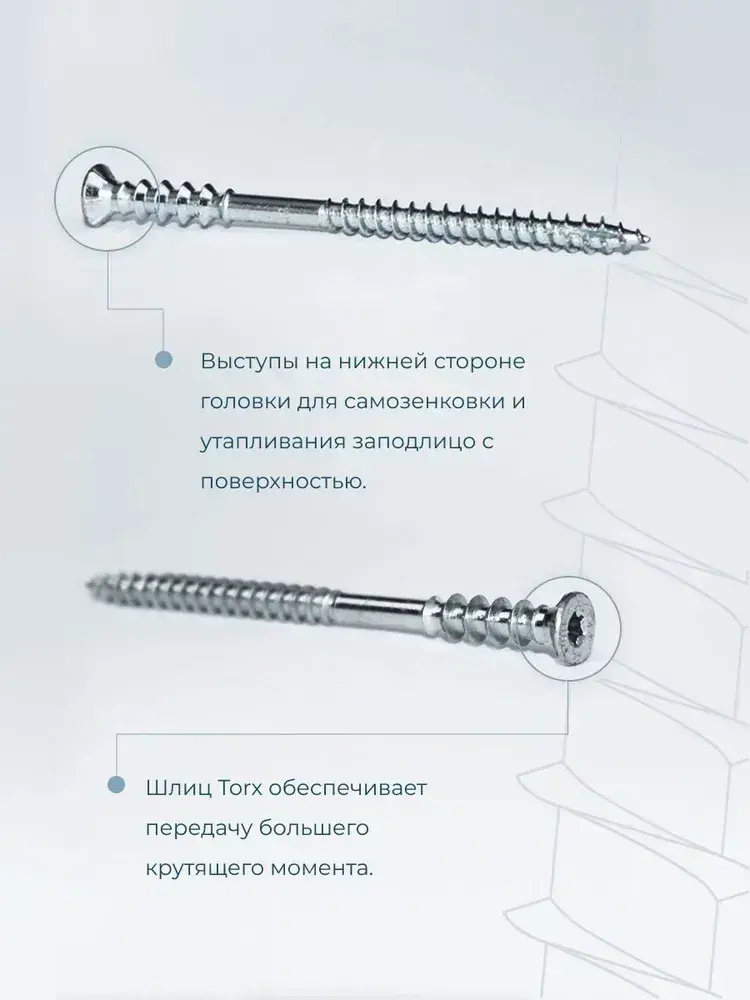 Выступы на нижней стороне головки для самозенковки и утапливания заподлицо с поверхностью.

Шлиц Torx обеспечивает передачу большего крутящего момента.