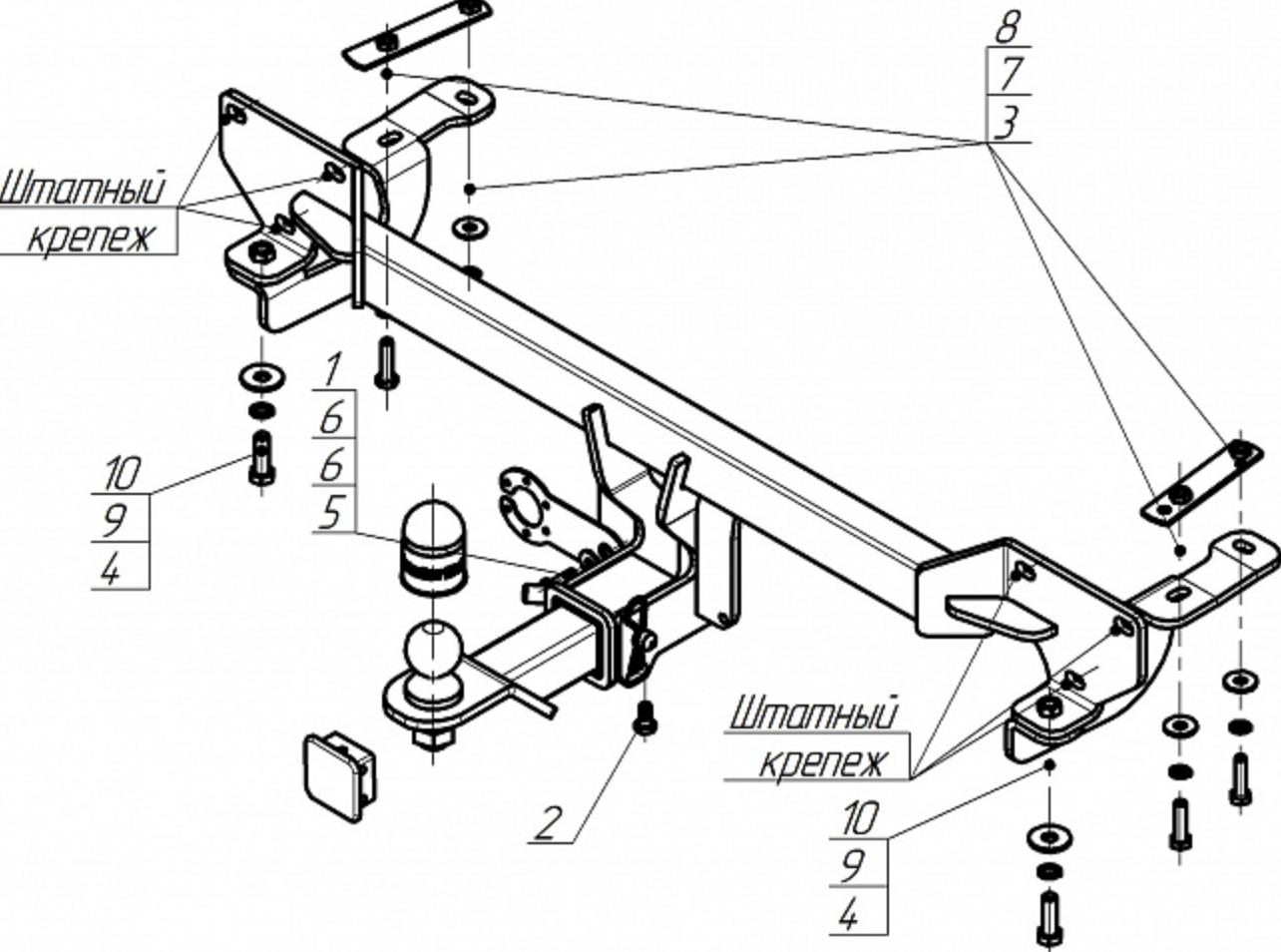 8
7
3

Штатный крепеж

1
6
6
5

10
9
4

2

Штатный крепеж

10
9
4