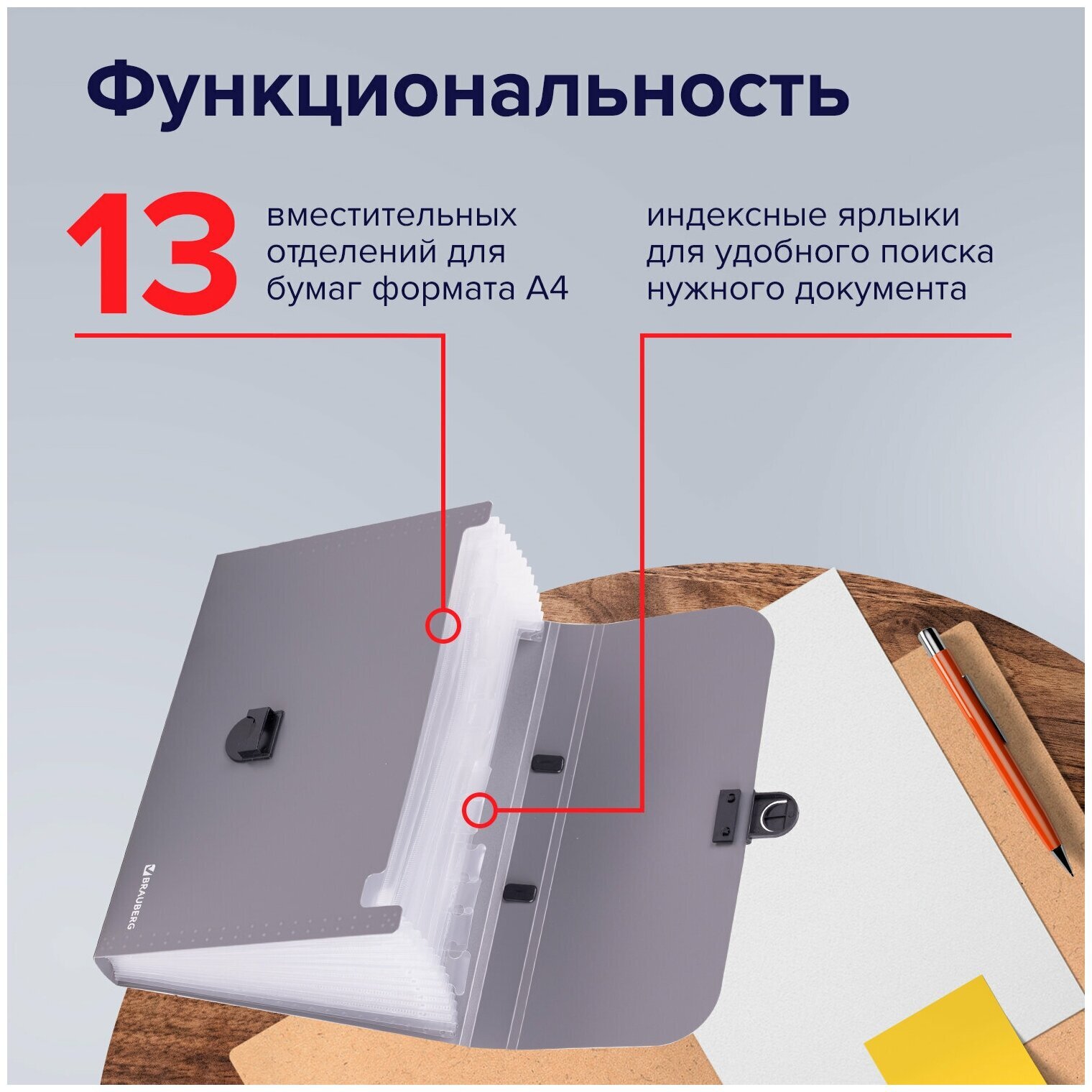 Функциональность

13

вместительных отделений для бумаг формата А4

индексные ярлыки для удобного поиска нужного документа

BRAUBERG