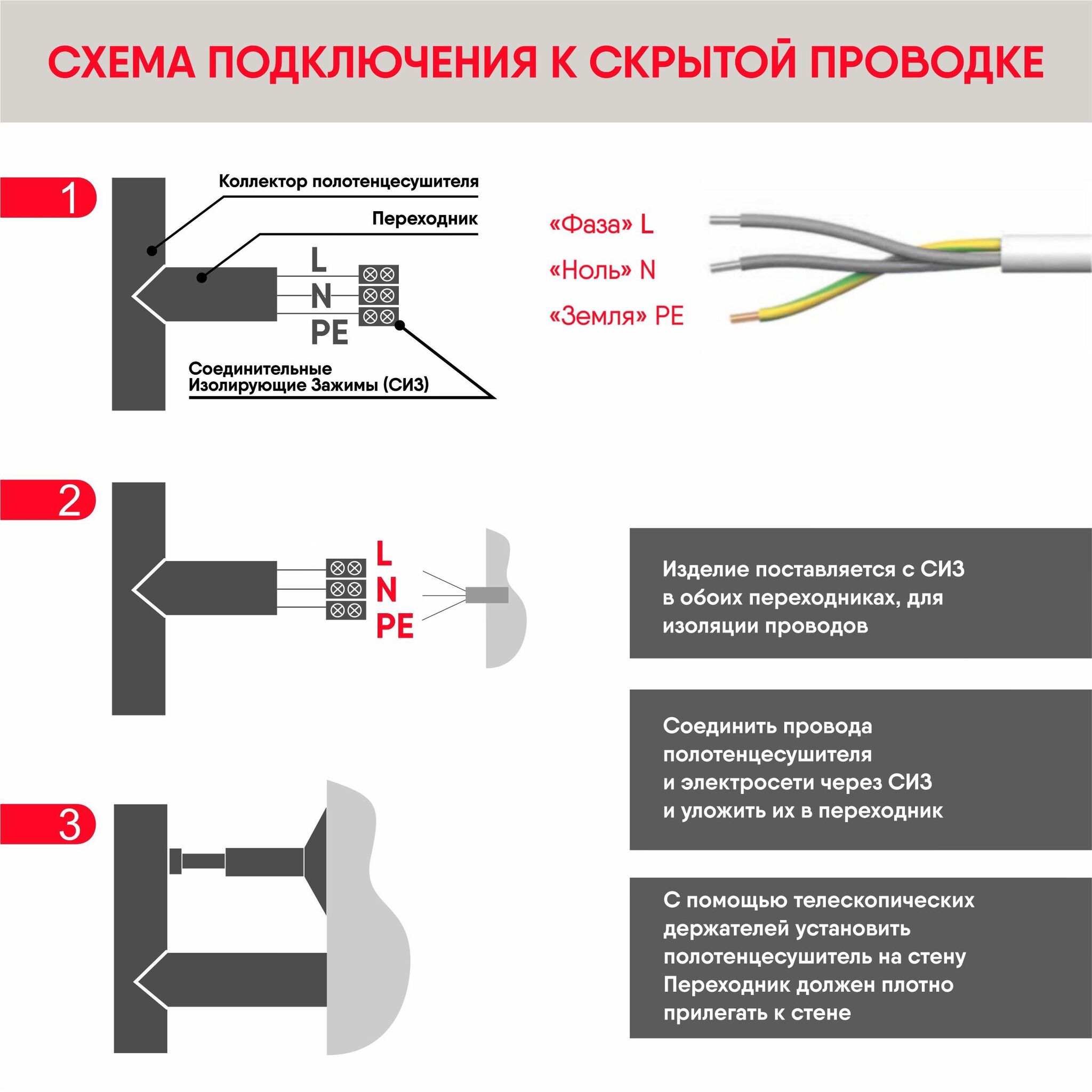 СХЕМА ПОДКЛЮЧЕНИЯ К СКРЫТОЙ ПРОВОДКЕ

1

Коллектор полотенцесушителя

Переходник

L

N

PE

Соединительные Изолирующие Зажимы (СИЗ)

«Фаза» L

«Ноль» N

«Земля» PE

2

L

N

PE

Изделие поставляется с СИЗ в обоих переходниках, для изоляции проводов

Соединить провода полотенцесушителя и электросети через СИЗ и уложить их в переходник

3

С помощью телескопических держателей установить полотенцесушитель на стену Переходник должен плотно прилегать к стене