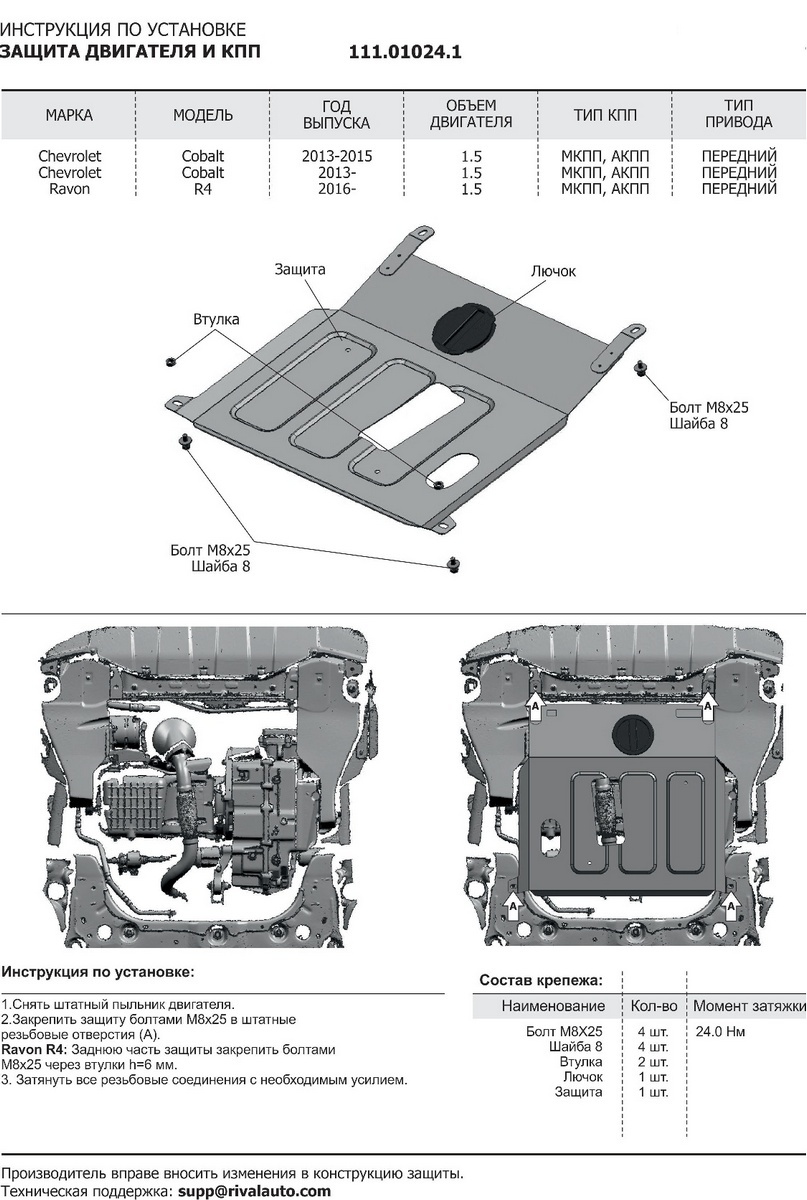 ИНСТРУКЦИЯ ПО УСТАНОВКЕ
ЗАЩИТА ДВИГАТЕЛЯ И КПП 111.01024.1

| МАРКА | МОДЕЛЬ | ГОД ВЫПУСКА | ОБЪЕМ ДВИГАТЕЛЯ | ТИП КПП | ТИП ПРИВОДА |
|---|---|---|---|---|---|
| Chevrolet | Cobalt | 2013-2015 | 1.5 | МКПП, АКПП | ПЕРЕДНИЙ |
| Chevrolet | Cobalt | 2013- | 1.5 | МКПП, АКПП | ПЕРЕДНИЙ |
| Ravon | R4 | 2016- | 1.5 | МКПП, АКПП | ПЕРЕДНИЙ |

Защита
Лючок
Втулка
Болт М8х25
Шайба 8
Болт М8х25
Шайба 8

A
A
A
A

Инструкция по установке:

1.Снять штатный пыльник двигателя.
2.Закрепить защиту болтами М8х25 в штатные резьбовые отверстия (А).
Ravon R4: Заднюю часть защиты закрепить болтами М8х25 через втулки h=6 мм.
3. Затянуть все резьбовые соединения с необходимым усилием.

Состав крепежа:

| Наименование | Кол-во | Момент затяжки |
|---|---|---|
| Болт М8Х25 | 4 шт. | 24.0 Нм |
| Шайба 8 | 4 шт. | |
| Втулка | 2 шт. | |
| Лючок | 1 шт. | |
| Защита | 1 шт. | |

Производитель вправе вносить изменения в конструкцию защиты.
Техническая поддержка: supp@rivalauto.com