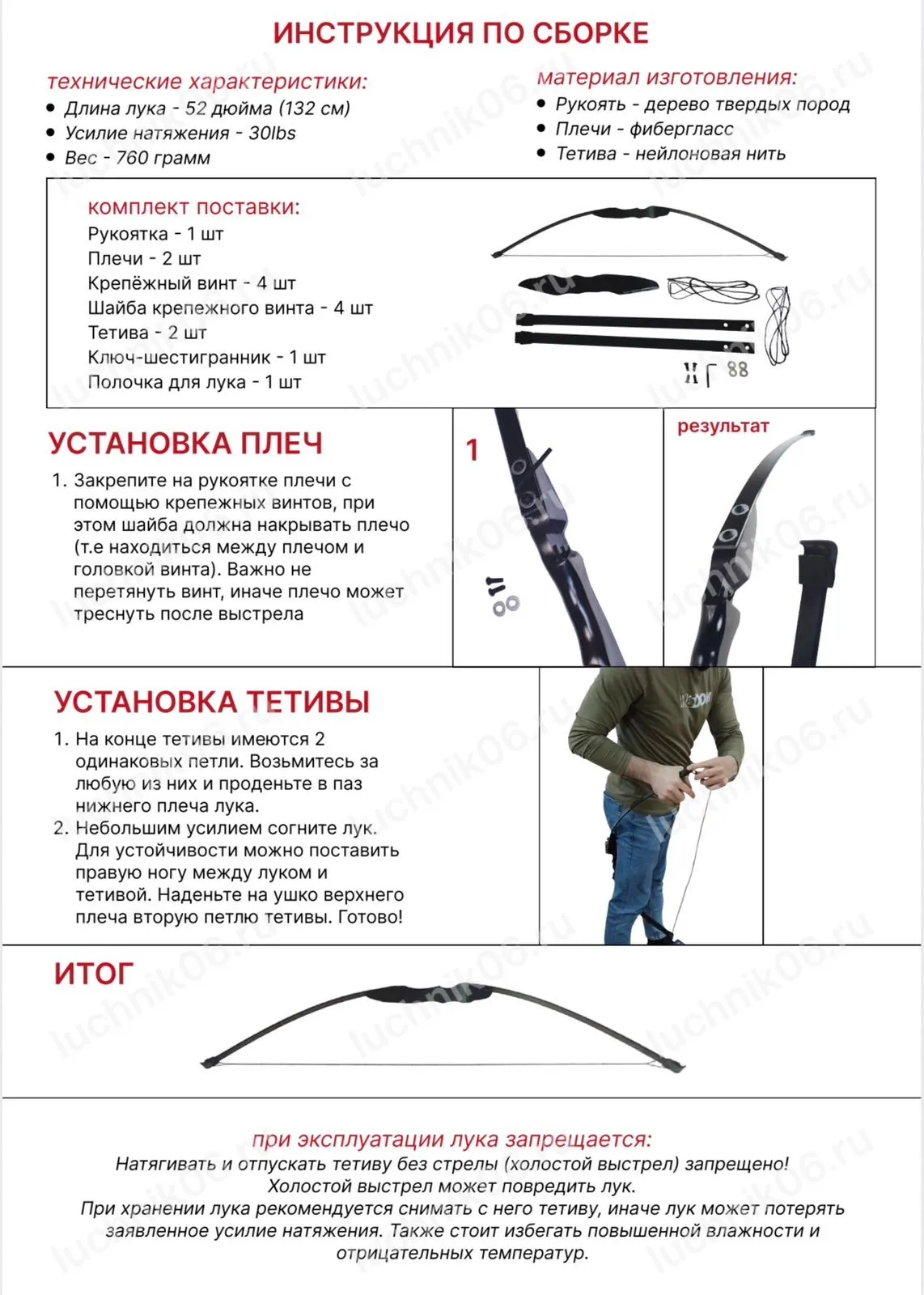 ИНСТРУКЦИЯ ПО СБОРКЕ

технические характеристики:
- Длина лука - 52 дюйма (132 см)
- Усилие натяжения - 30lbs
- Вес - 760 грамм

материал изготовления:
- Рукоять - дерево твердых пород
- Плечи - фибергласс
- Тетива - нейлоновая нить

комплект поставки:
Рукоятка - 1 шт
Плечи - 2 шт
Крепёжный винт - 4 шт
Шайба крепежного винта - 4 шт
Тетива - 2 шт
Ключ-шестигранник - 1 шт
Полочка для лука - 1 шт

УСТАНОВКА ПЛЕЧ
1. Закрепите на рукоятке плечи с помощью крепежных винтов, при этом шайба должна накрывать плечо (т.е находиться между плечом и головкой винта). Важно не перетянуть винт, иначе плечо может треснуть после выстрела

1

результат

УСТАНОВКА ТЕТИВЫ
1. На конце тетивы имеются 2 одинаковых петли. Возьмитесь за любую из них и проденьте в паз нижнего плеча лука.
2. Небольшим усилием согните лук. Для устойчивости можно поставить правую ногу между луком и тетивой. Наденьте на ушко верхнего плеча вторую петлю тетивы. Готово!

ИТОГ

при эксплуатации лука запрещается:
Натягивать и отпускать тетиву без стрелы (холостой выстрел) запрещено! Холостой выстрел может повредить лук.
При хранении лука рекомендуется снимать с него тетиву, иначе лук может потерять заявленное усилие натяжения. Также стоит избегать повышенной влажности и отрицательных температур.

luchnik06.ru