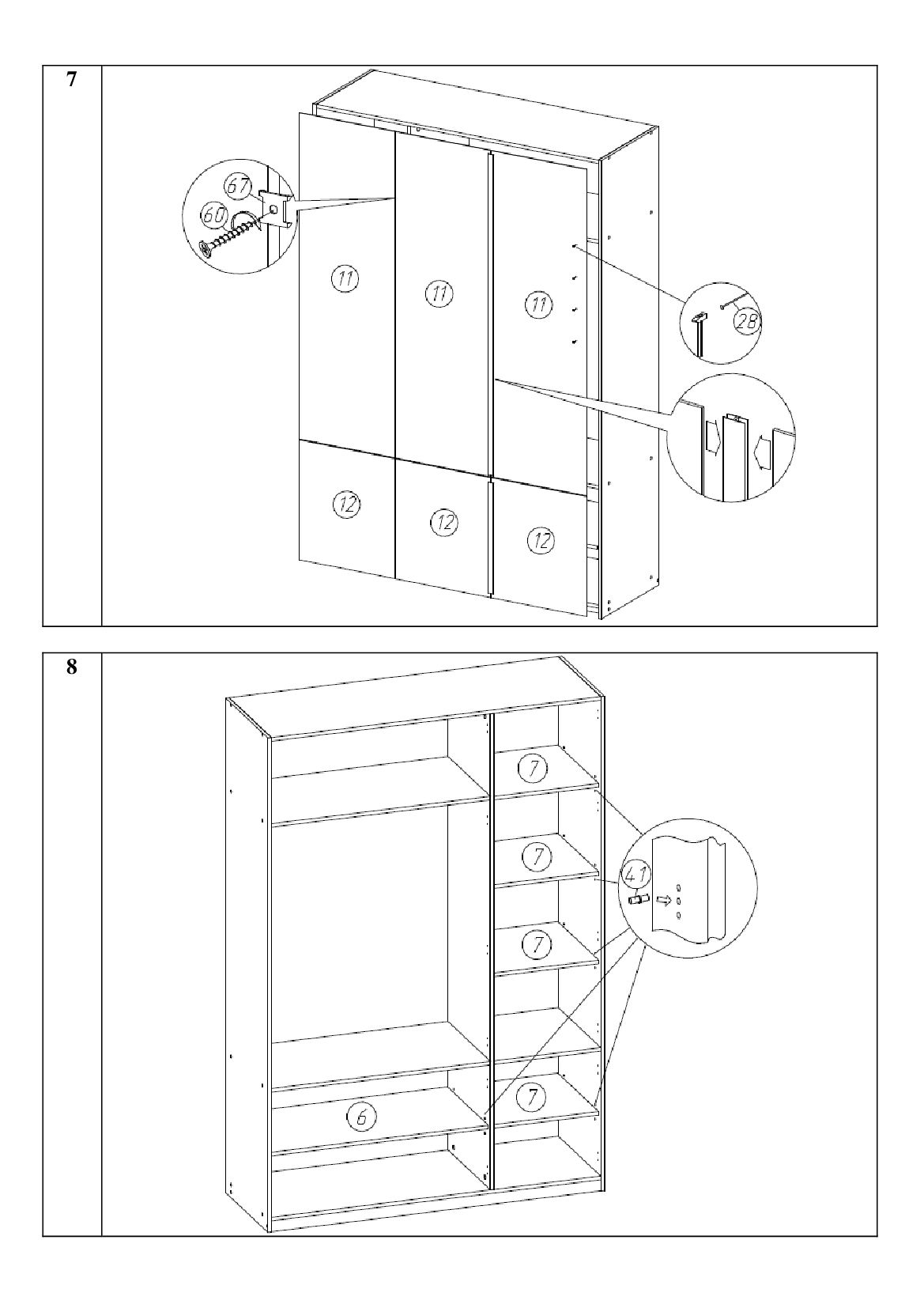 7

67
60
11
11
11
28
12
12
12

8

7
7
41
7
7
6