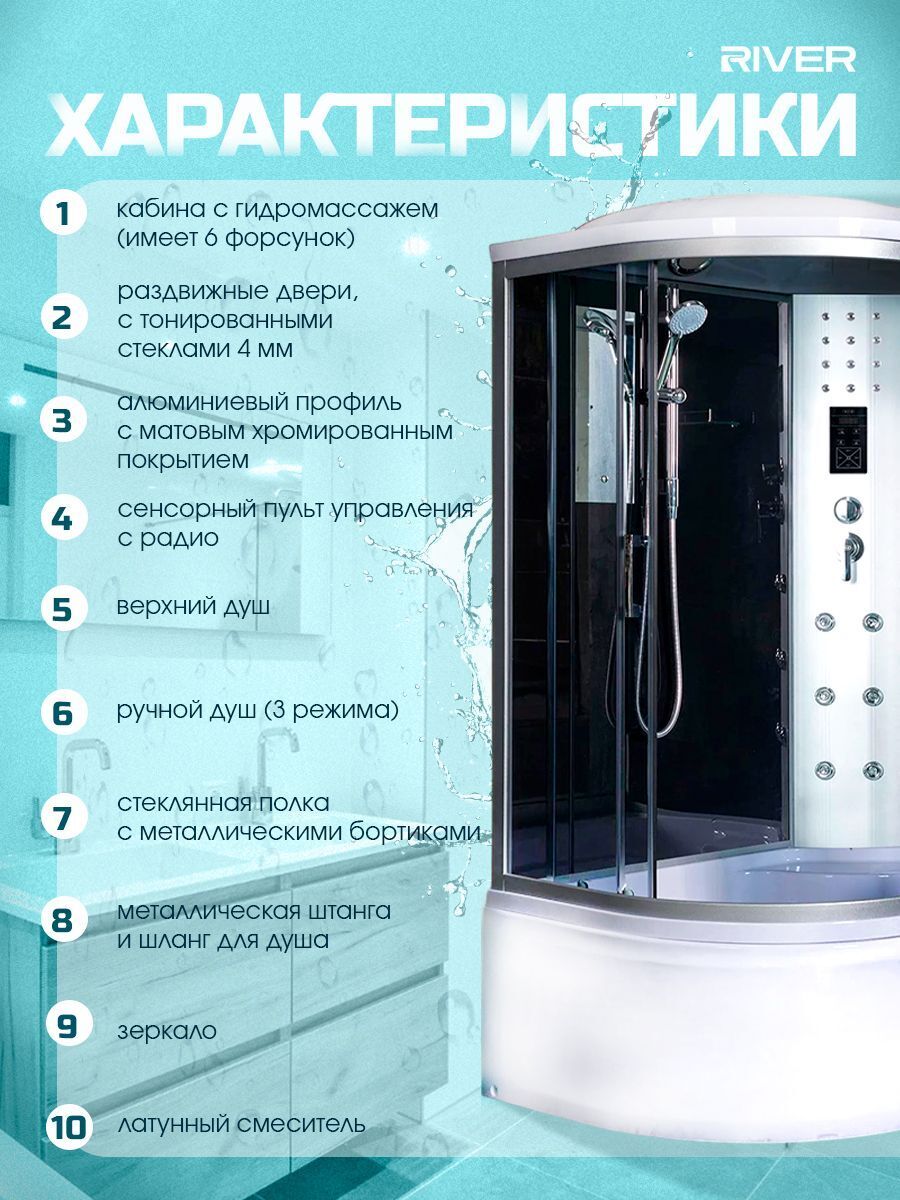 RIVER

ХАРАКТЕРИСТИКИ

1 кабина с гидромассажем (имеет 6 форсунок)

2 раздвижные двери, с тонированными стеклами 4 мм

3 алюминиевый профиль с матовым хромированным покрытием

4 сенсорный пульт управления с радио

5 верхний душ

6 ручной душ (3 режима)

7 стеклянная полка с металлическими бортиками

8 металлическая штанга и шланг для душа

9 зеркало

10 латунный смеситель