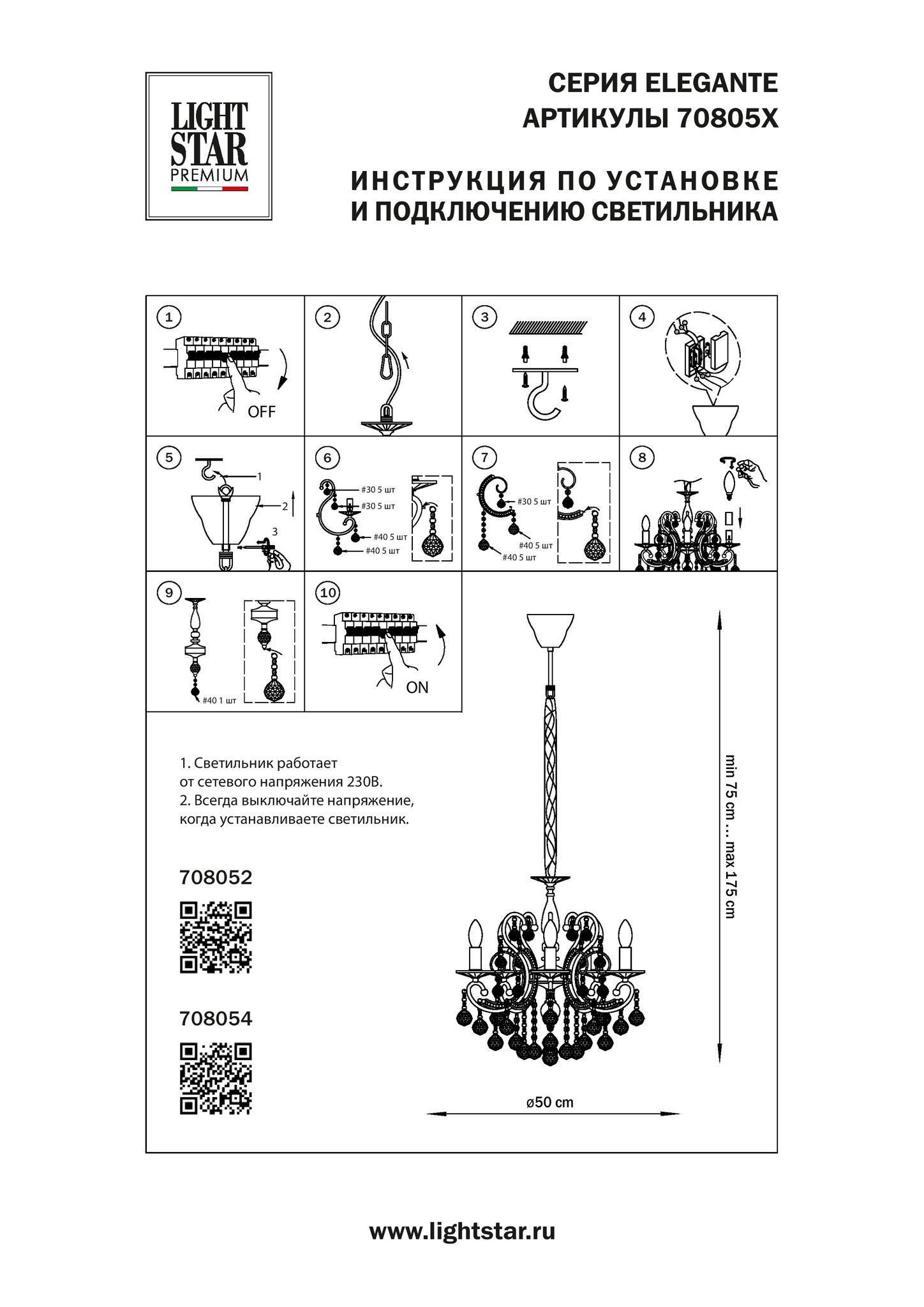 LIGHT STAR PREMIUM

СЕРИЯ ELEGANTE
АРТИКУЛЫ 70805X

ИНСТРУКЦИЯ ПО УСТАНОВКЕ
И ПОДКЛЮЧЕНИЮ СВЕТИЛЬНИКА

1

OFF

2

3

4

5

1

2

3

6

#30 5 шт

#30 5 шт

#40 5 шт

#40 5 шт

7

#30 5 шт

#40 5 шт

#40 5 шт

8

9

#40 1 шт

10

ON

1. Светильник работает от сетевого напряжения 230В.
2. Всегда выключайте напряжение, когда устанавливаете светильник.

708052

708054

min 75 cm ... max 175 cm

ø50 cm

www.lightstar.ru