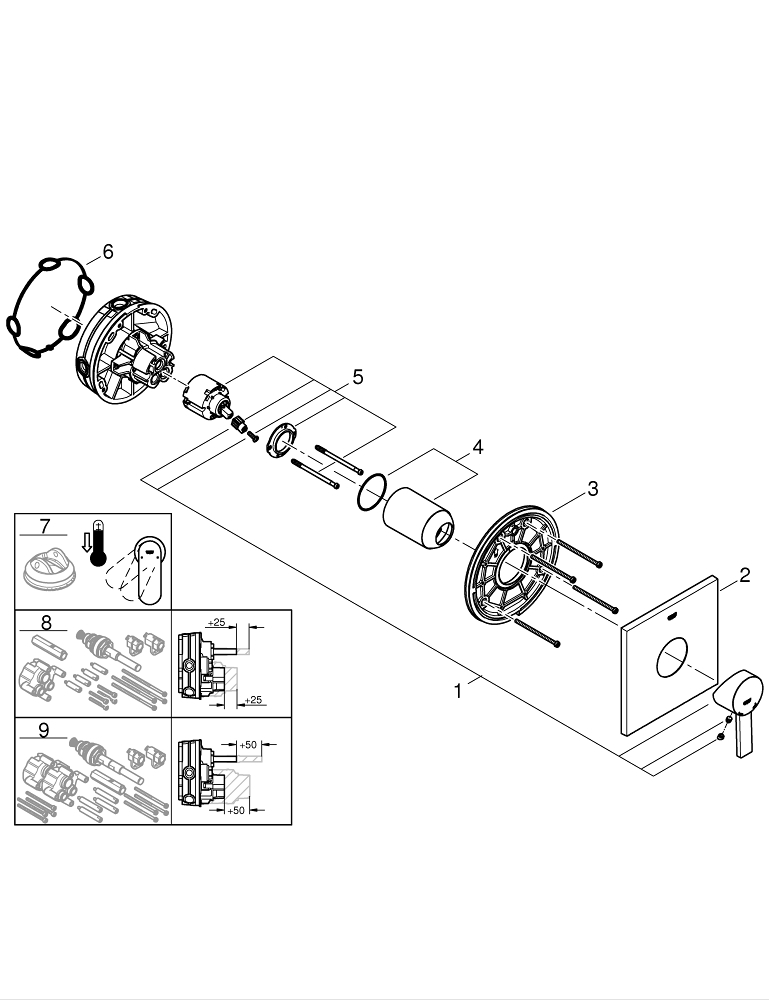 6
5
4
3
2
1
7
8
+25
+25
9
+50
+50