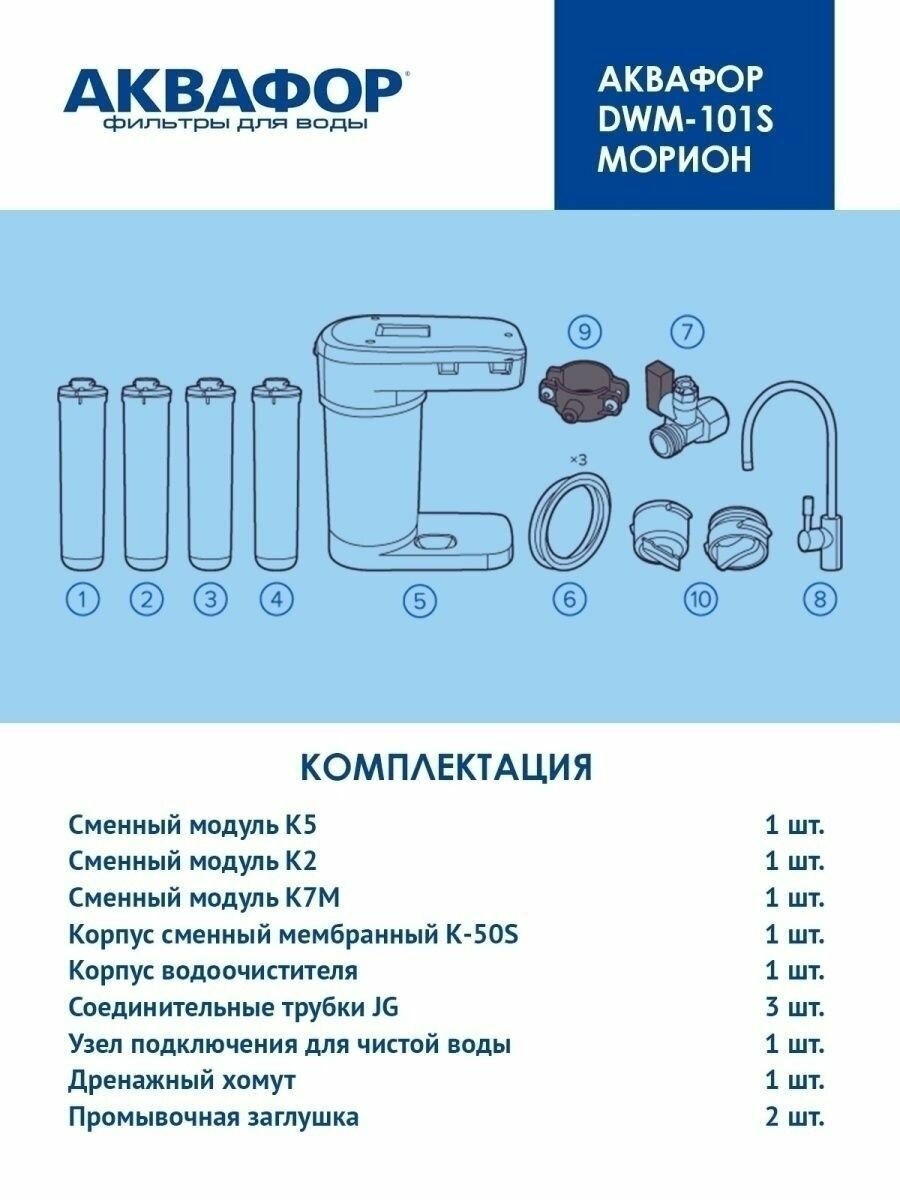 АКВАФОР®
фильтры для воды

АКВАФОР
DWM-101S
МОРИОН

9 7
×3
1 2 3 4 5 6 10 8

КОМПЛЕКТАЦИЯ

| | |
|---|---|
| Сменный модуль К5 | 1 шт. |
| Сменный модуль К2 | 1 шт. |
| Сменный модуль К7М | 1 шт. |
| Корпус сменный мембранный К-50S | 1 шт. |
| Корпус водоочистителя | 1 шт. |
| Соединительные трубки JG | 3 шт. |
| Узел подключения для чистой воды | 1 шт. |
| Дренажный хомут | 1 шт. |
| Промывочная заглушка | 2 шт. |