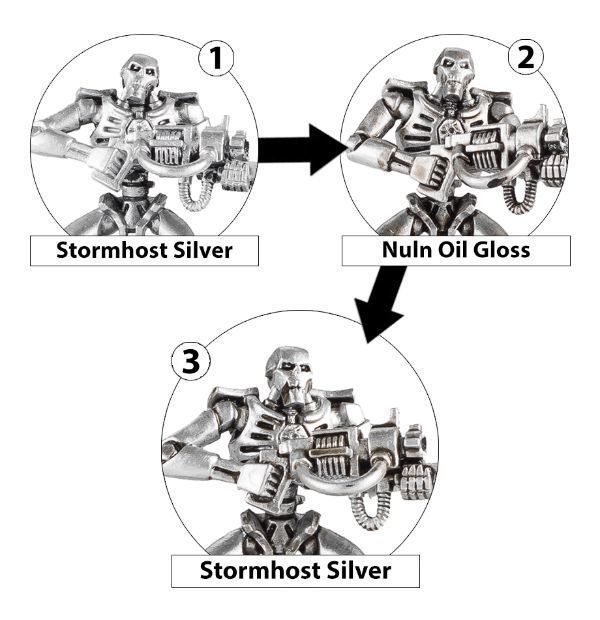 1
Stormhost Silver

2
Nuln Oil Gloss

3
Stormhost Silver