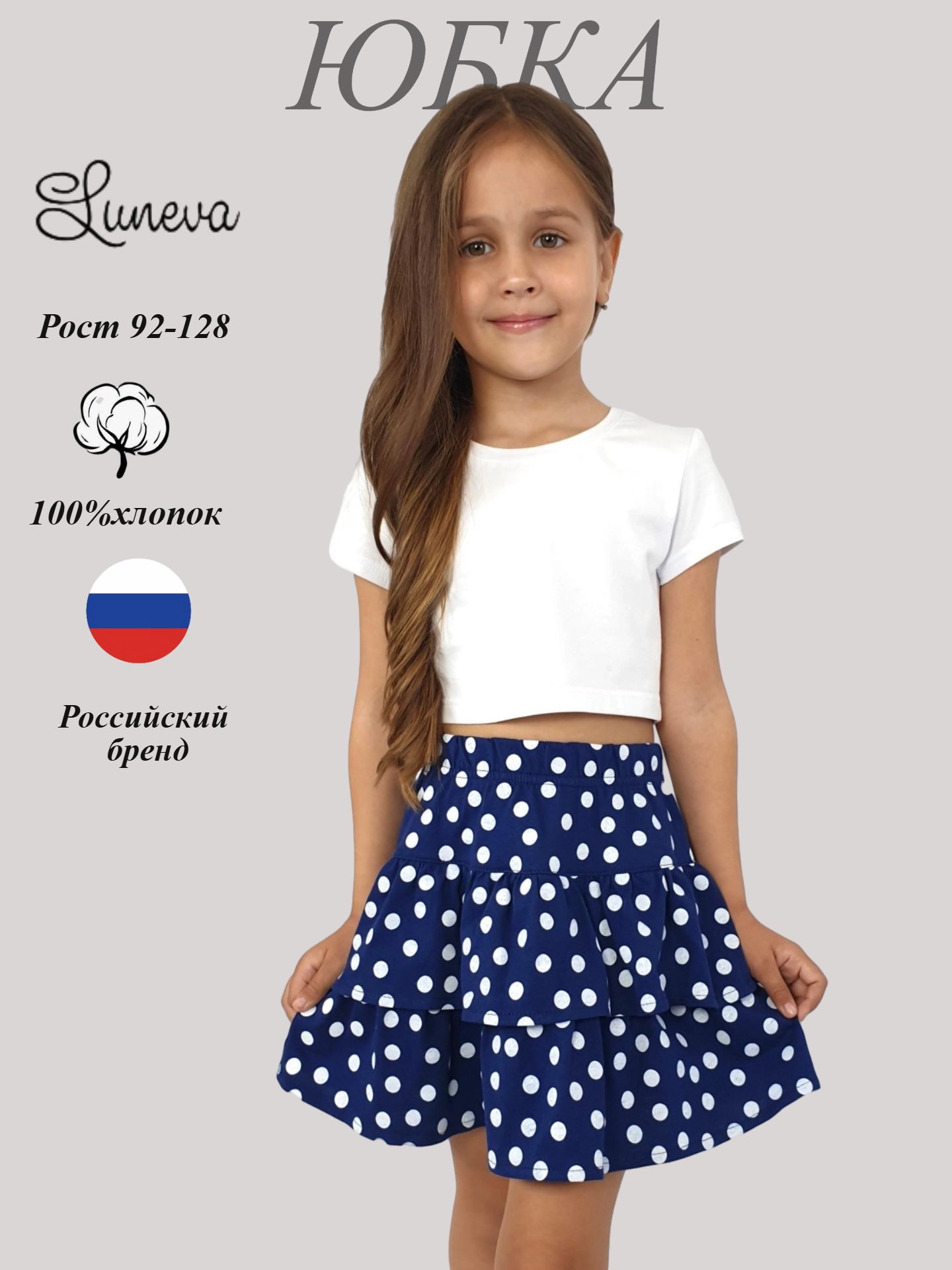 ЮБКА

Luneva

Рост 92-128

100%хлопок

Российский бренд