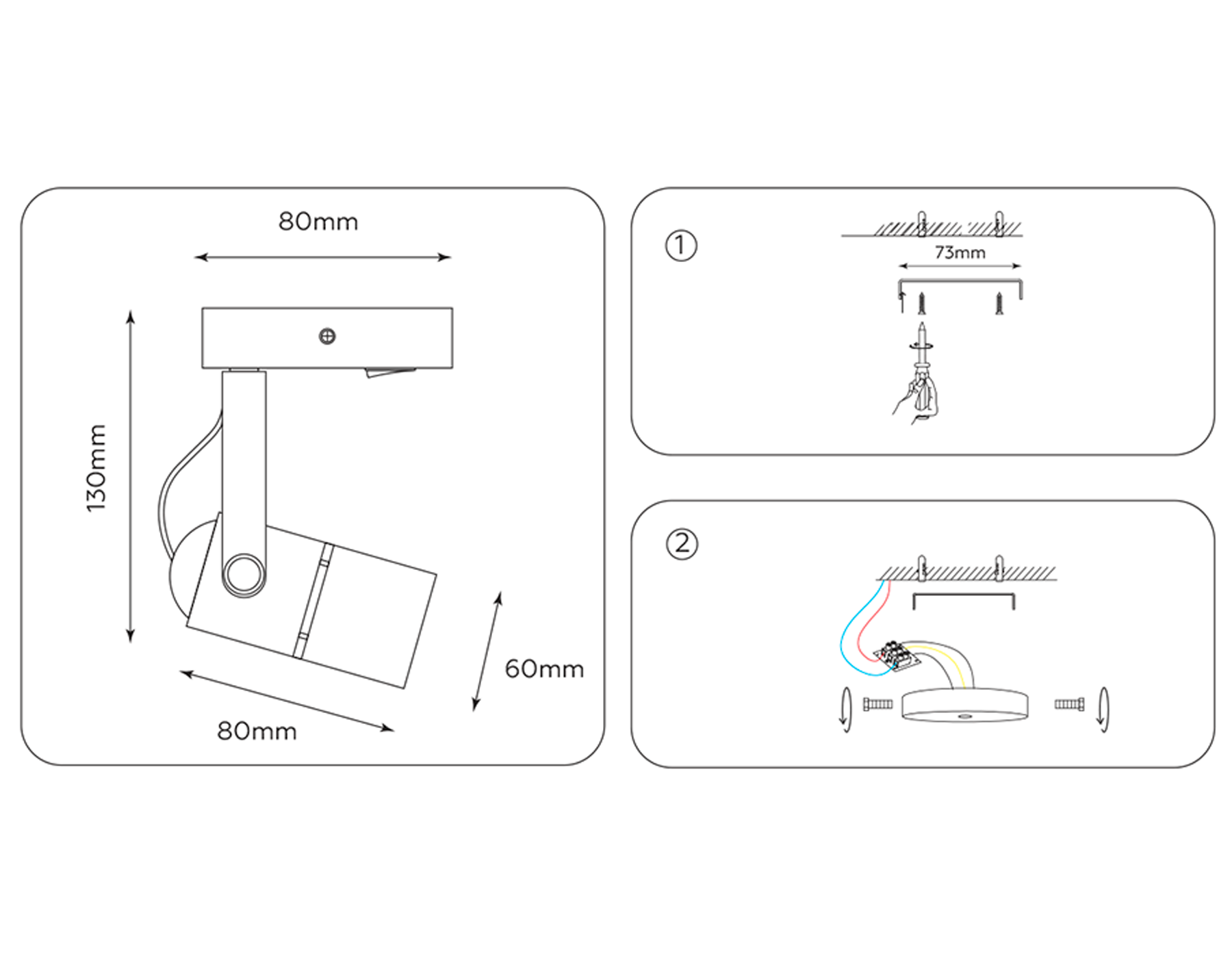 80mm

130mm

60mm

80mm

①

73mm

②