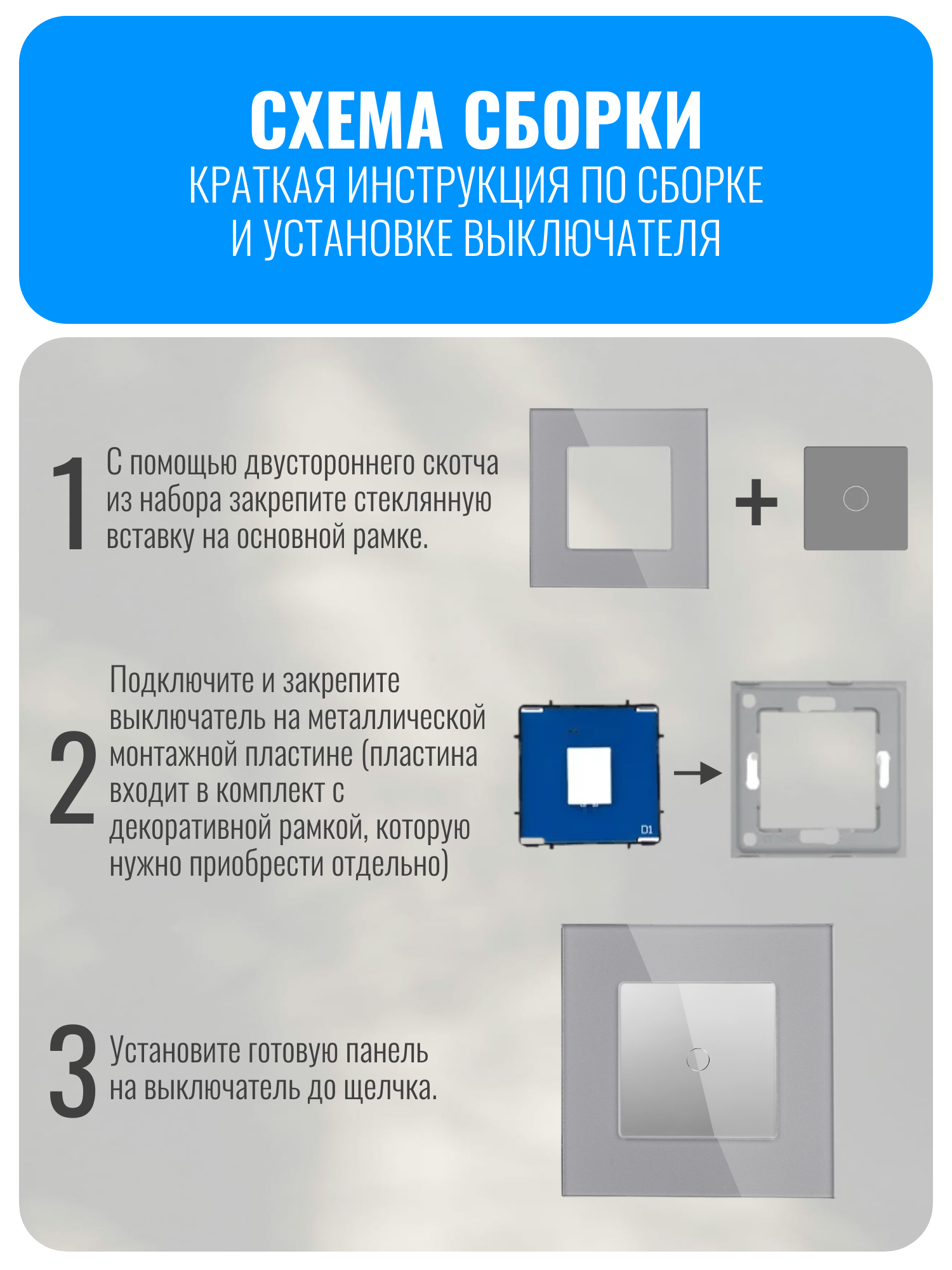 СХЕМА СБОРКИ
КРАТКАЯ ИНСТРУКЦИЯ ПО СБОРКЕ И УСТАНОВКЕ ВЫКЛЮЧАТЕЛЯ

1 С помощью двустороннего скотча из набора закрепите стеклянную вставку на основной рамке.

+

2 Подключите и закрепите выключатель на металлической монтажной пластине (пластина входит в комплект с декоративной рамкой, которую нужно приобрести отдельно)

D1

3 Установите готовую панель на выключатель до щелчка.