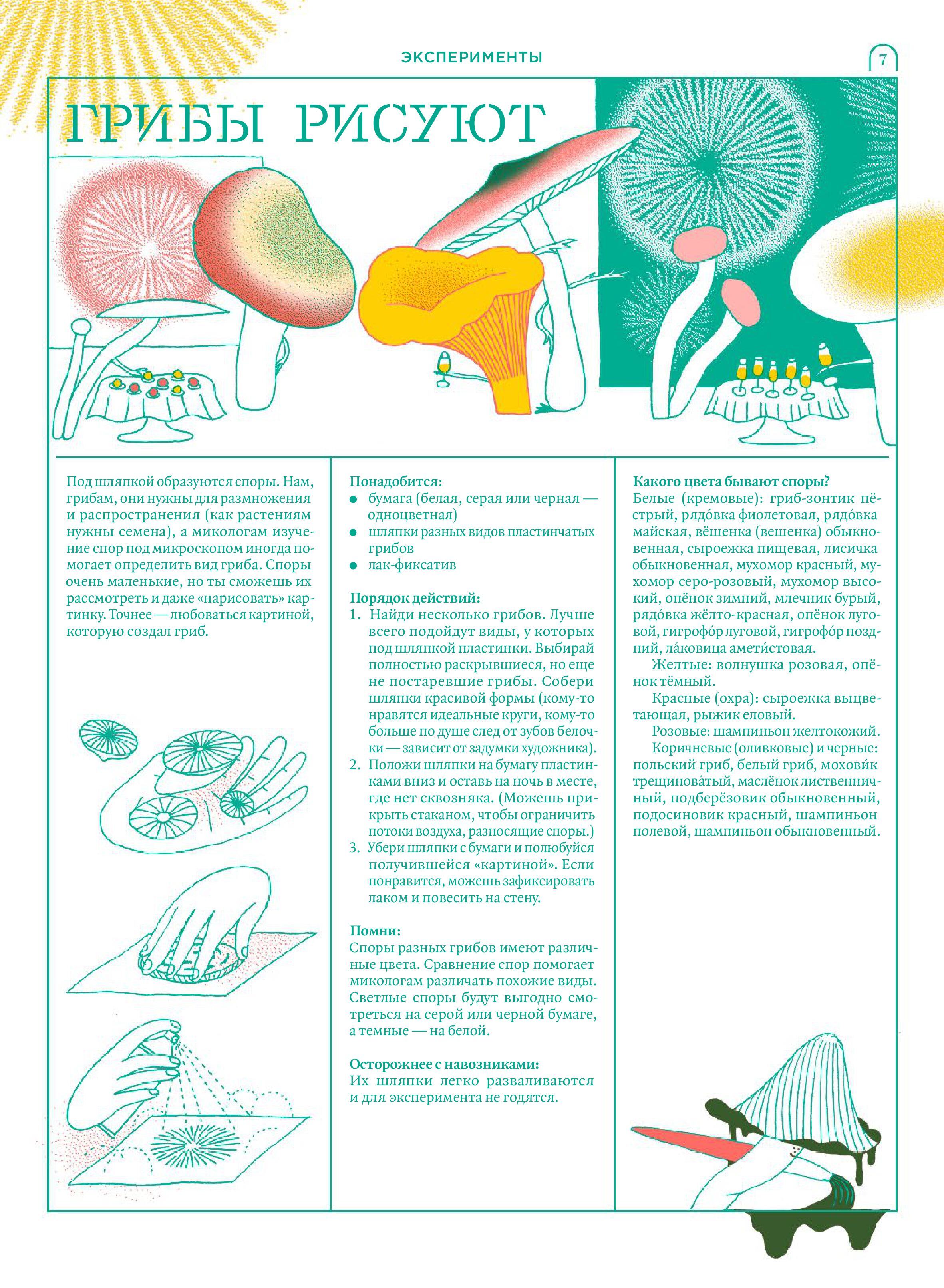 ЭКСПЕРИМЕНТЫ

7

ГРИБЫ РИСУЮТ

Под шляпкой образуются споры. Нам, грибам, они нужны для размножения и распространения (как растениям нужны семена), а микологам изучение спор под микроскопом иногда помогает определить вид гриба. Споры очень маленькие, но ты сможешь их рассмотреть и даже «нарисовать» картинку. Точнее — любоваться картиной, которую создал гриб.

Понадобится:
- бумага (белая, серая или черная — одноцветная)
- шляпки разных видов пластинчатых грибов
- лак-фиксатив

Порядок действий:
1. Найди несколько грибов. Лучше всего подойдут виды, у которых под шляпкой пластинки. Выбирай полностью раскрывшиеся, но еще не постаревшие грибы. Собери шляпки красивой формы (кому-то нравятся идеальные круги, кому-то больше по душе след от зубов белочки — зависит от задумки художника).
2. Положи шляпки на бумагу пластинками вниз и оставь на ночь в месте, где нет сквозняка. (Можешь прикрыть стаканом, чтобы ограничить потоки воздуха, разносящие споры.)
3. Убери шляпки с бумаги и полюбуйся получившейся «картиной». Если понравится, можешь зафиксировать лаком и повесить на стену.

Помни:
Споры разных грибов имеют различные цвета. Сравнение спор помогает микологам различать похожие виды. Светлые споры будут выгодно смотреться на серой или черной бумаге, а темные — на белой.

Осторожнее с навозниками:
Их шляпки легко разваливаются и для эксперимента не годятся.

Какого цвета бывают споры?
Белые (кремовые): гриб-зонтик пёстрый, рядо́вка фиолетовая, рядо́вка майская, вёшенка (вешенка) обыкновенная, сыроежка пищевая, лисичка обыкновенная, мухомор красный, мухомор серо-розовый, мухомор высокий, опёнок зимний, млечник бурый, рядо́вка жёлто-красная, опёнок луговой, гигрофо́р луговой, гигрофо́р поздний, ла́ковица амети́стовая.
Желтые: волнушка розовая, опёнок тёмный.
Красные (охра): сыроежка выцветающая, рыжик еловый.
Розовые: шампиньон желтокожий.
Коричневые (оливковые) и черные: польский гриб, белый гриб, мохови́к трещинова́тый, маслёнок лиственничный, подберёзовик обыкновенный, подосиновик красный, шампиньон полевой, шампиньон обыкновенный.