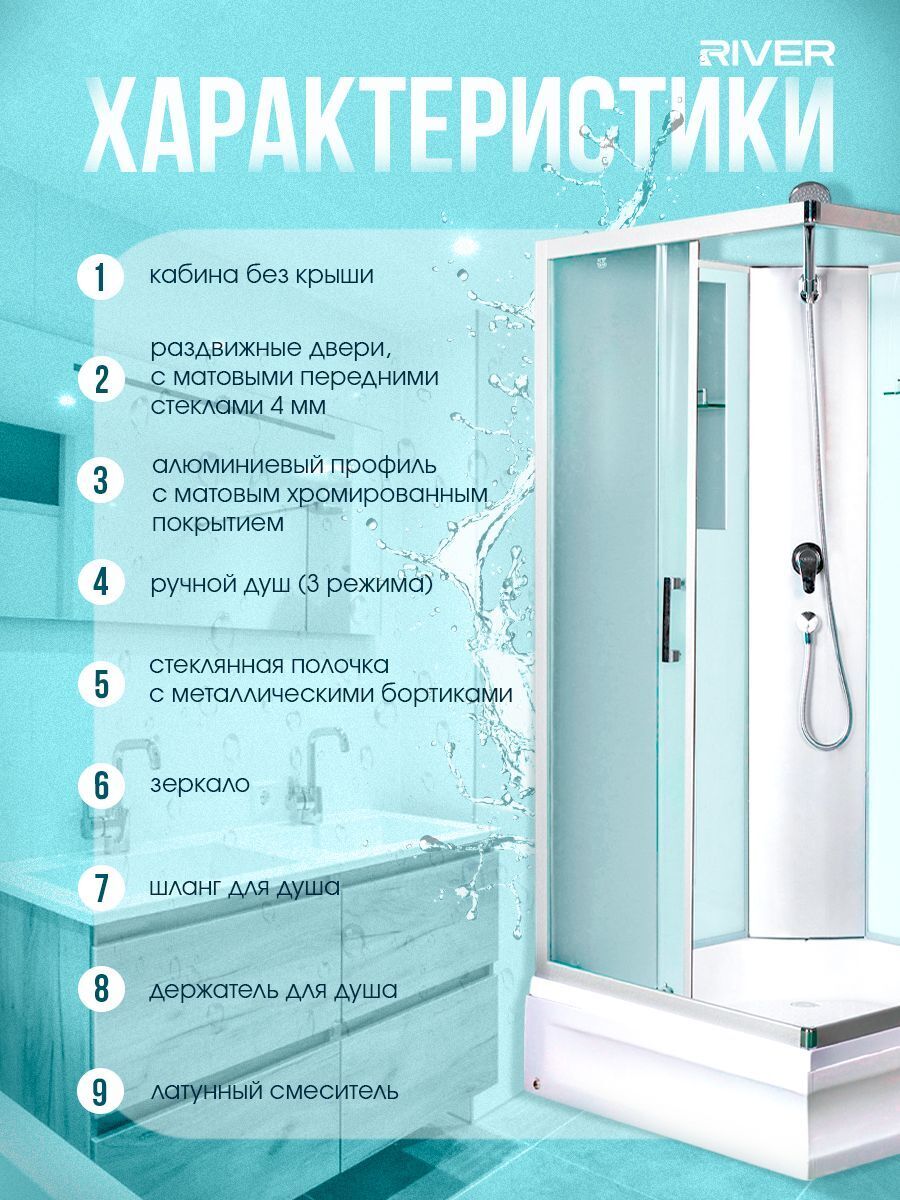 RIVER

ХАРАКТЕРИСТИКИ

1 кабина без крыши

2 раздвижные двери, с матовыми передними стеклами 4 мм

3 алюминиевый профиль с матовым хромированным покрытием

4 ручной душ (3 режима)

5 стеклянная полочка с металлическими бортиками

6 зеркало

7 шланг для душа

8 держатель для душа

9 латунный смеситель