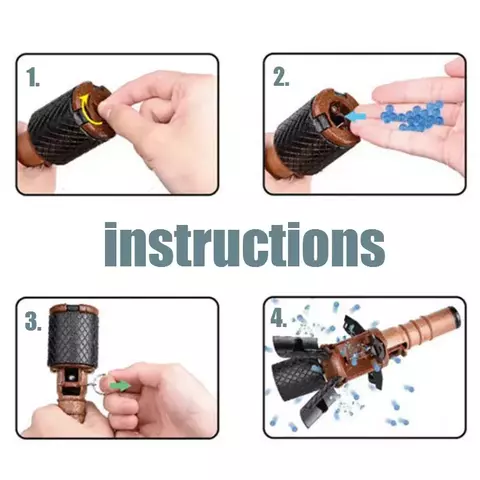 1.

2.

instructions

3.

4.