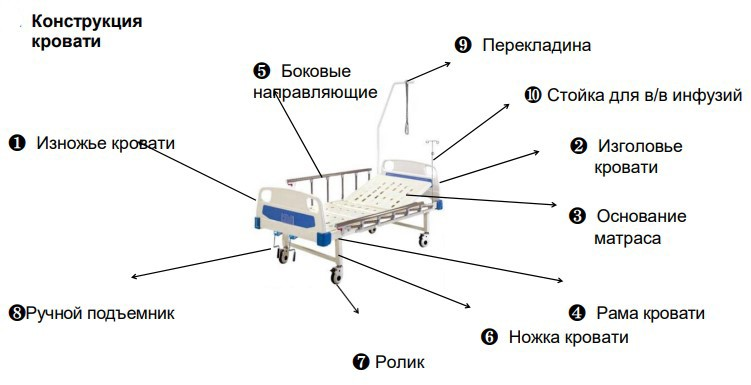 Конструкция кровати

❾ Перекладина

❺ Боковые направляющие

❿ Стойка для в/в инфузий

❶ Изножье кровати

❷ Изголовье кровати

❸ Основание матраса

❽Ручной подъемник

❹ Рама кровати

❻ Ножка кровати

❼ Ролик