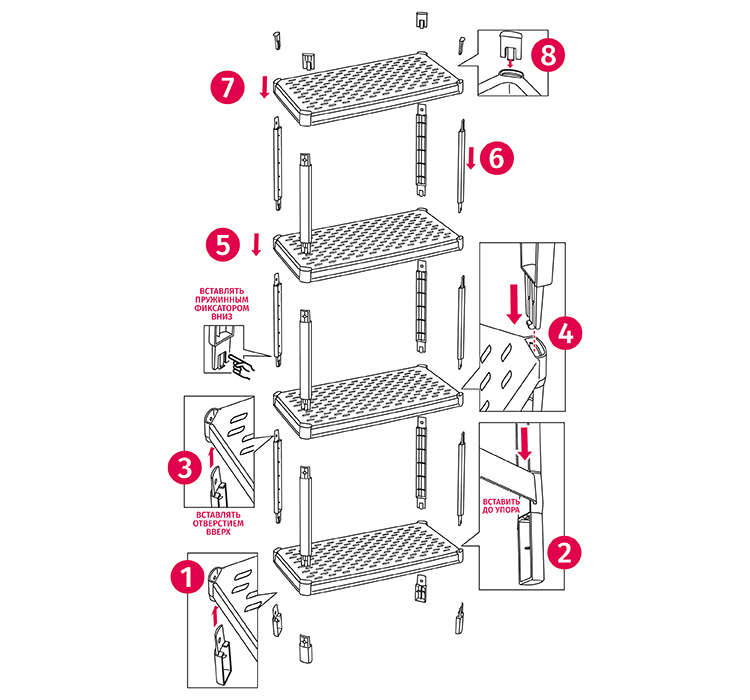 8

7

6

5

ВСТАВЛЯТЬ ПРУЖИННЫМ ФИКСАТОРОМ ВНИЗ

4

3

ВСТАВЛЯТЬ ОТВЕРСТИЕМ ВВЕРХ

ВСТАВИТЬ ДО УПОРА

2

1