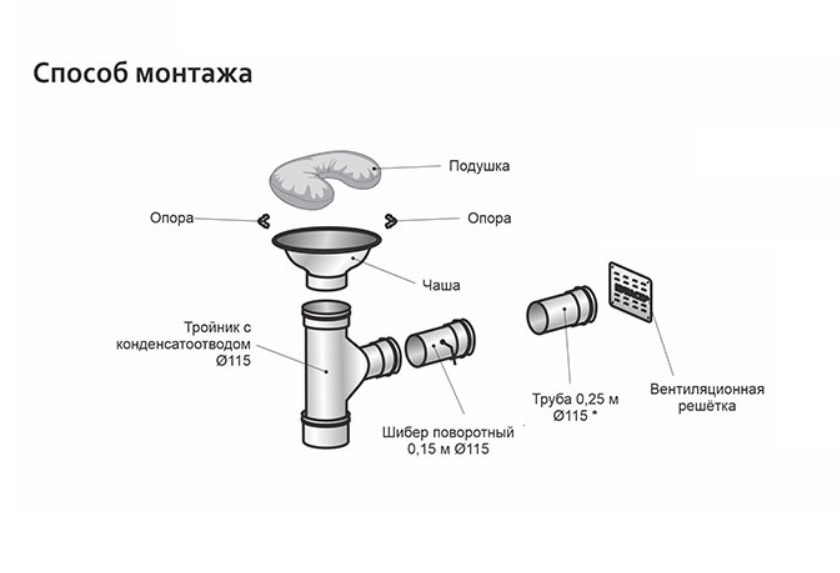 Способ монтажа

Подушка

Опора

Опора

Чаша

Тройник с конденсатоотводом Ø115

Шибер поворотный 0,15 м Ø115

Труба 0,25 м Ø115 *

Вентиляционная решётка