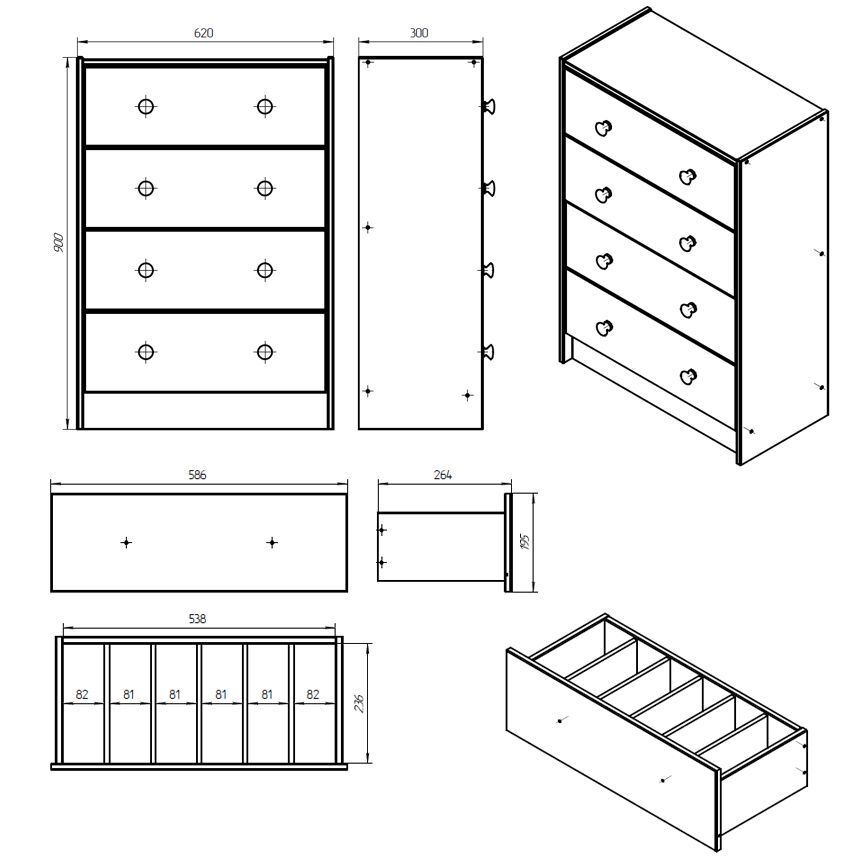 620

300

900

586

264

195

538

82 81 81 81 81 82

236