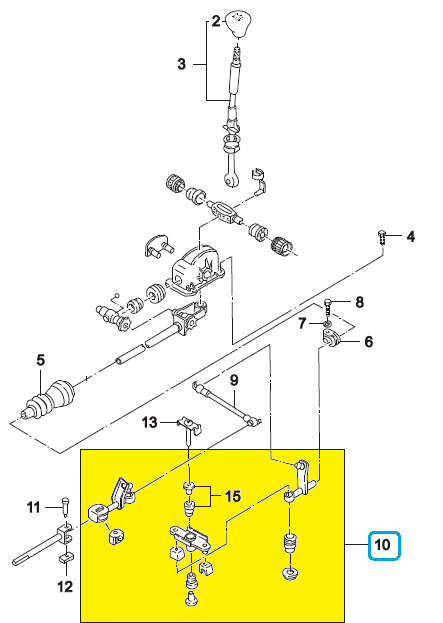 2
3
4
8
7
6
5
9
13
15
11
10
12