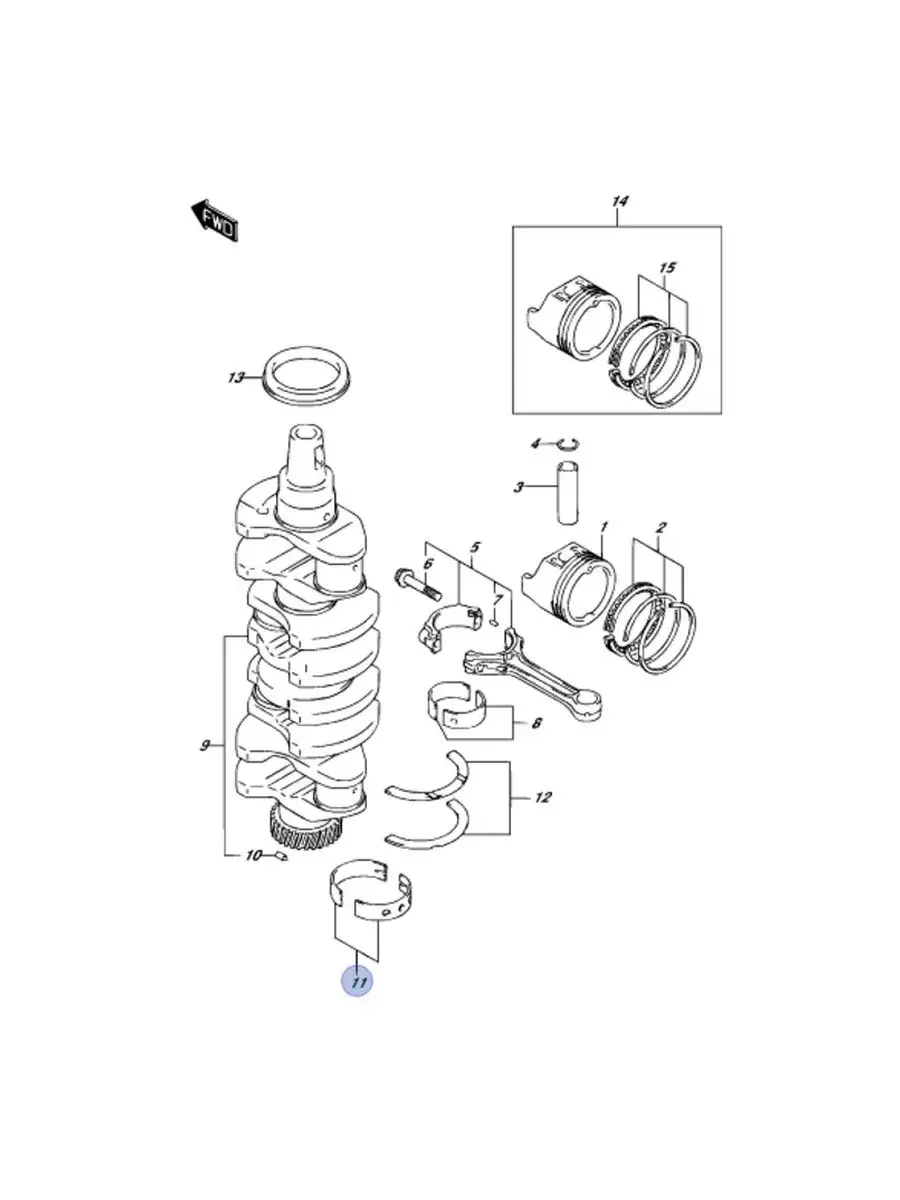 FWD
14
15
13
4
3
1
2
5
6
7
8
9
12
10
11