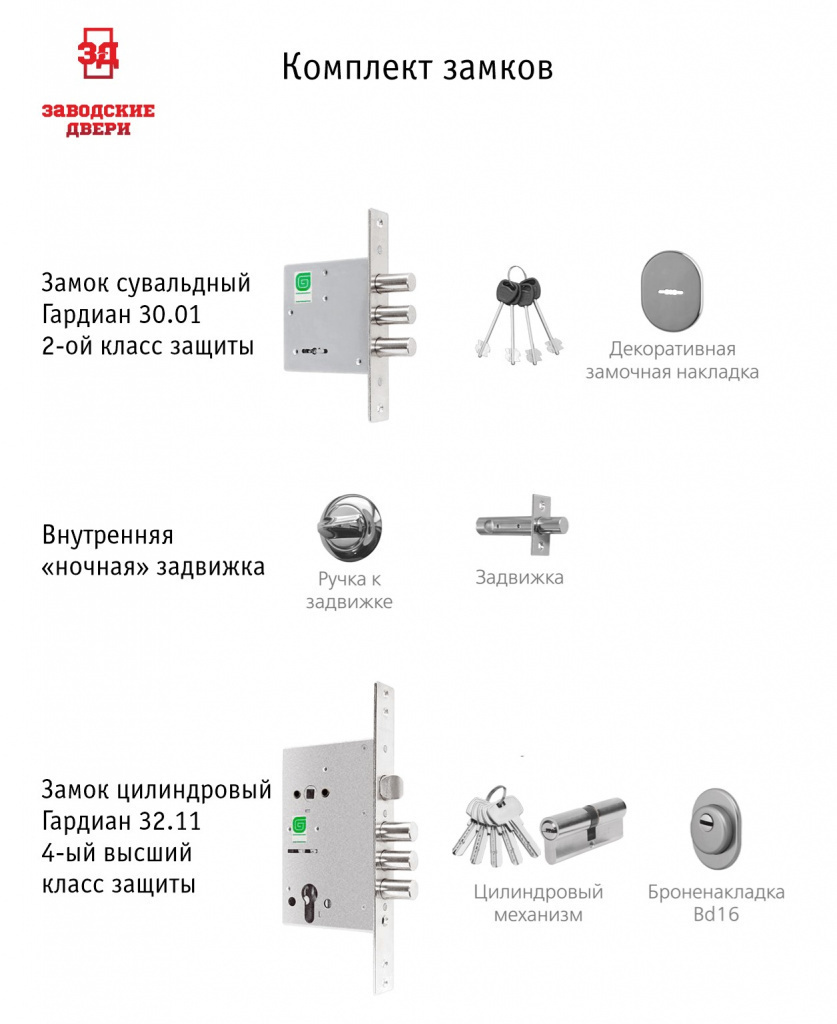 ЗД
ЗАВОДСКИЕ ДВЕРИ

Комплект замков

Замок сувальдный
Гардиан 30.01
2-ой класс защиты

Декоративная замочная накладка

Внутренняя «ночная» задвижка

Ручка к задвижке

Задвижка

Замок цилиндровый
Гардиан 32.11
4-ый высший класс защиты

Цилиндровый механизм

Броненакладка Bd16