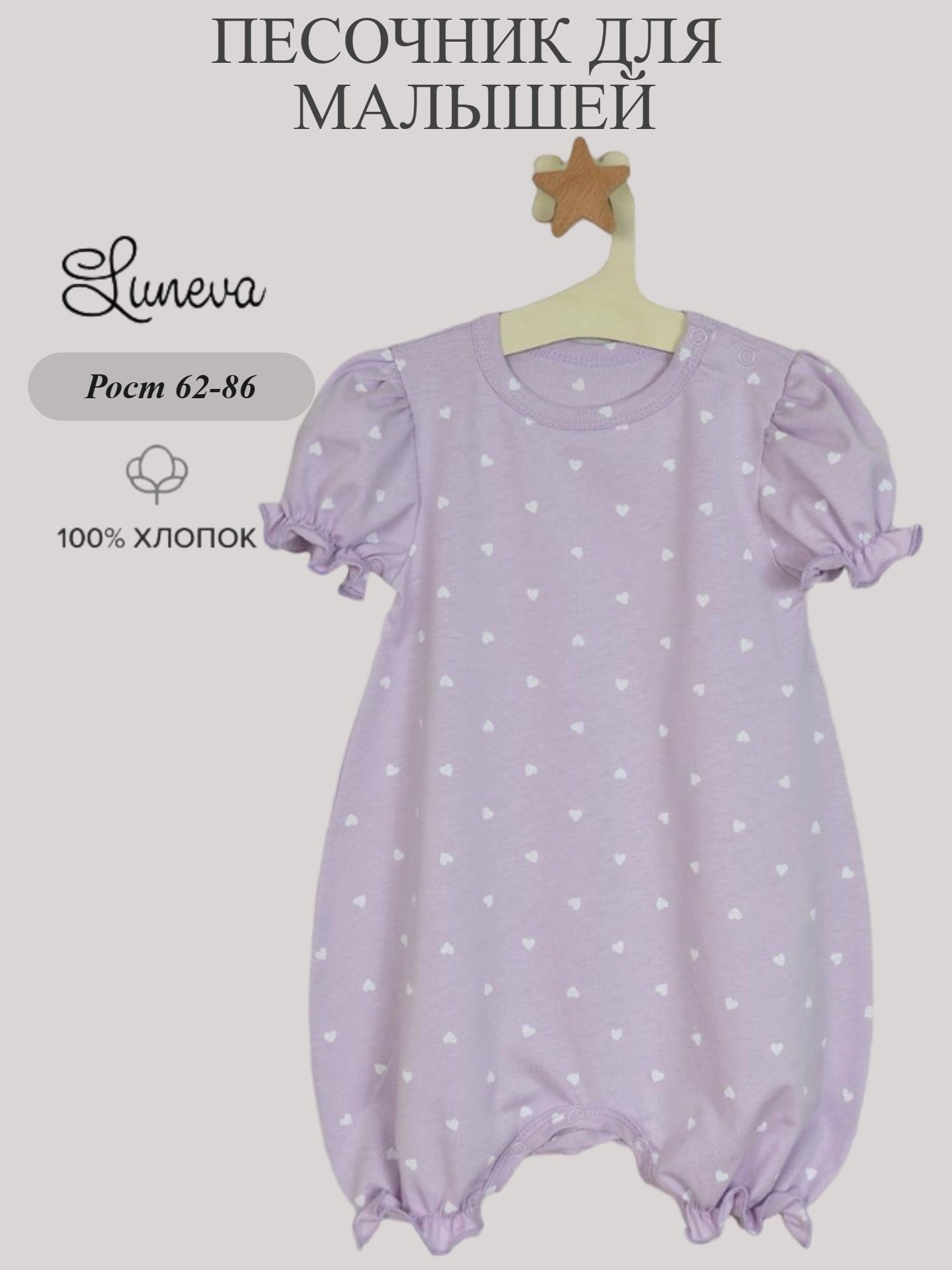 ПЕСОЧНИК ДЛЯ МАЛЫШЕЙ

Luneva

Рост 62-86

100% ХЛОПОК