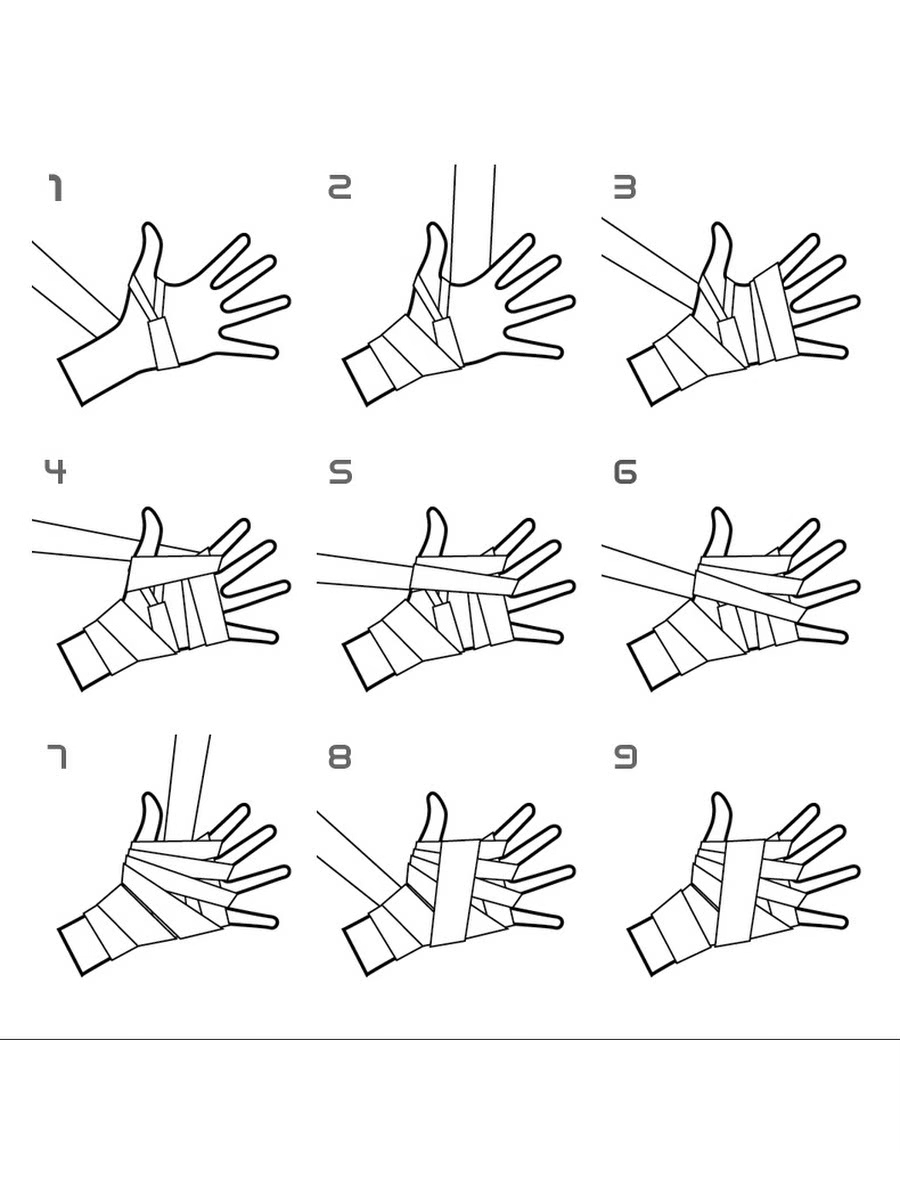 1

2

3

4

5

6

7

8

9