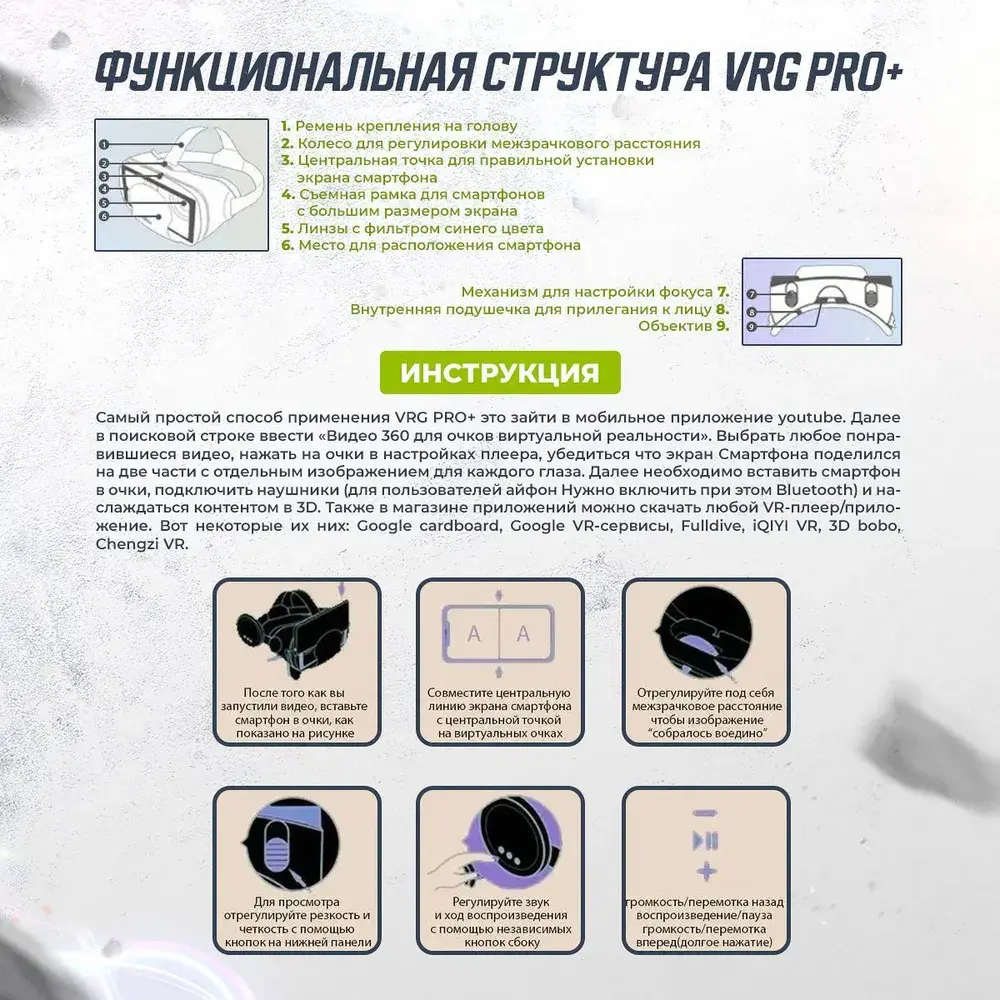 ФУНКЦИОНАЛЬНАЯ СТРУКТУРА VRG PRO+

1 2 3 4 5 6

1. Ремень крепления на голову
2. Колесо для регулировки межзрачкового расстояния
3. Центральная точка для правильной установки экрана смартфона
4. Съемная рамка для смартфонов с большим размером экрана
5. Линзы с фильтром синего цвета
6. Место для расположения смартфона

Механизм для настройки фокуса 7.
Внутренняя подушечка для прилегания к лицу 8.
Объектив 9.

7 8 9

ИНСТРУКЦИЯ

Самый простой способ применения VRG PRO+ это зайти в мобильное приложение youtube. Далее в поисковой строке ввести «Видео 360 для очков виртуальной реальности». Выбрать любое понравившиеся видео, нажать на очки в настройках плеера, убедиться что экран Смартфона поделился на две части с отдельным изображением для каждого глаза. Далее необходимо вставить смартфон в очки, подключить наушники (для пользователей айфон Нужно включить при этом Bluetooth) и наслаждаться контентом в 3D. Также в магазине приложений можно скачать любой VR-плеер/приложение. Вот некоторые их них: Google cardboard, Google VR-сервисы, Fulldive, iQIYI VR, 3D bobo, Chengzi VR.

После того как вы запустили видео, вставьте смартфон в очки, как показано на рисунке

A A

Совместите центральную линию экрана смартфона с центральной точкой на виртуальных очках

Отрегулируйте под себя межзрачковое расстояние чтобы изображение "собралось воедино"

Для просмотра отрегулируйте резкость и четкость с помощью кнопок на нижней панели

Регулируйте звук и ход воспроизведения с помощью независимых кнопок сбоку

громкость/перемотка назад
воспроизведение/пауза
громкость/перемотка вперед(долгое нажатие)