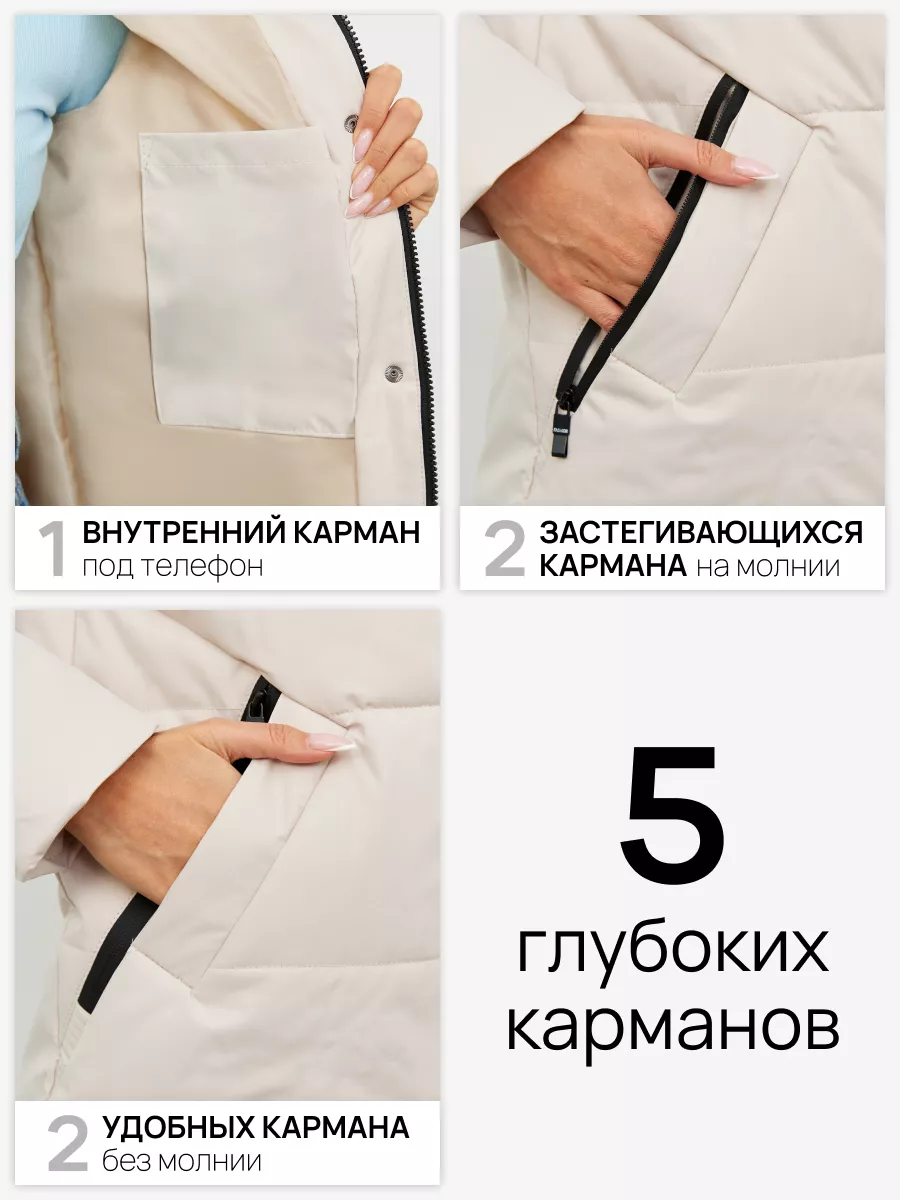 1 ВНУТРЕННИЙ КАРМАН
под телефон

2 ЗАСТЕГИВАЮЩИХСЯ КАРМАНА на молнии

2 УДОБНЫХ КАРМАНА
без молнии

5
глубоких карманов