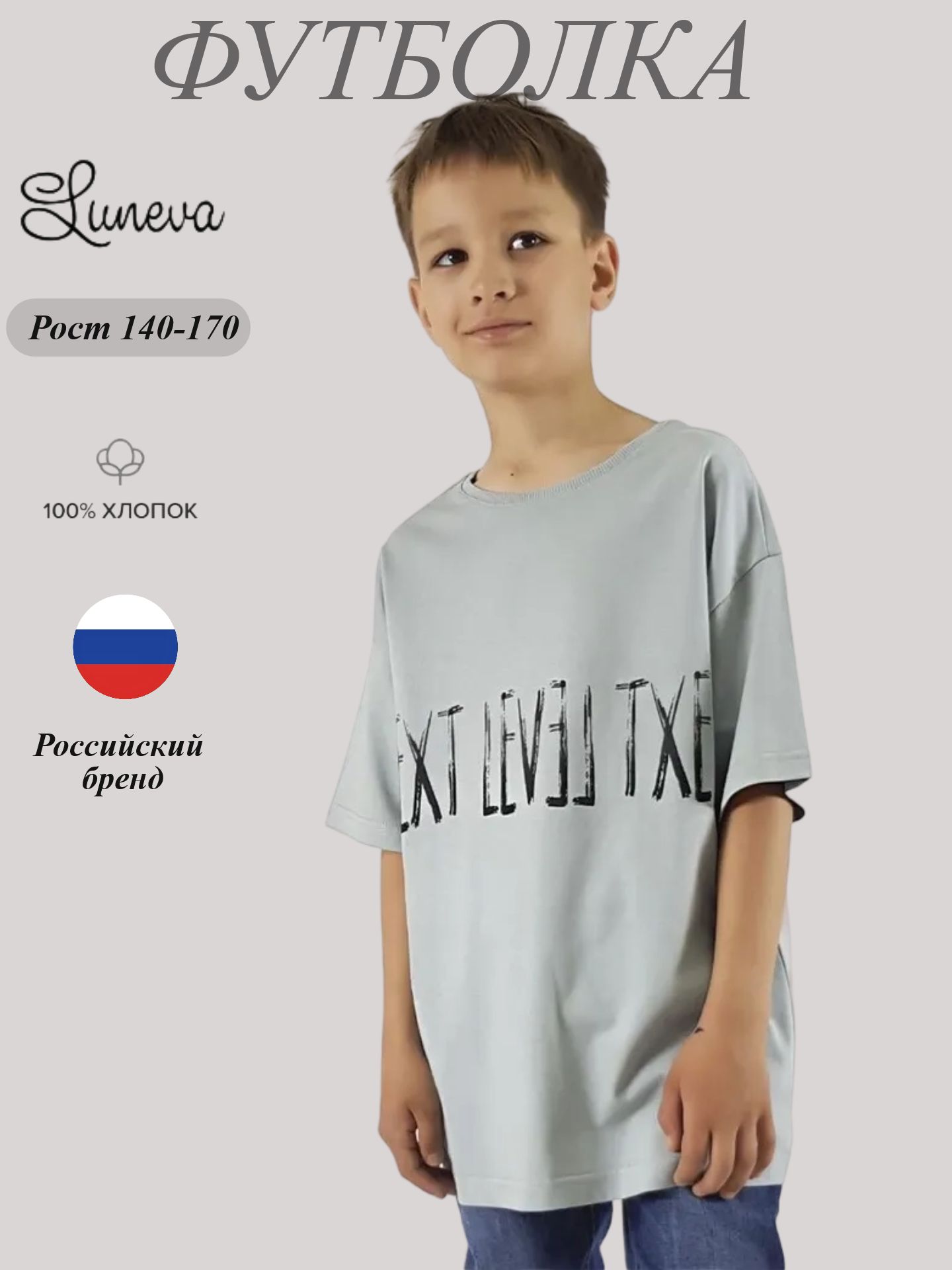 ФУТБОЛКА

Luneva

Рост 140-170

100% ХЛОПОК

Российский бренд

EXT LEVEL TXE